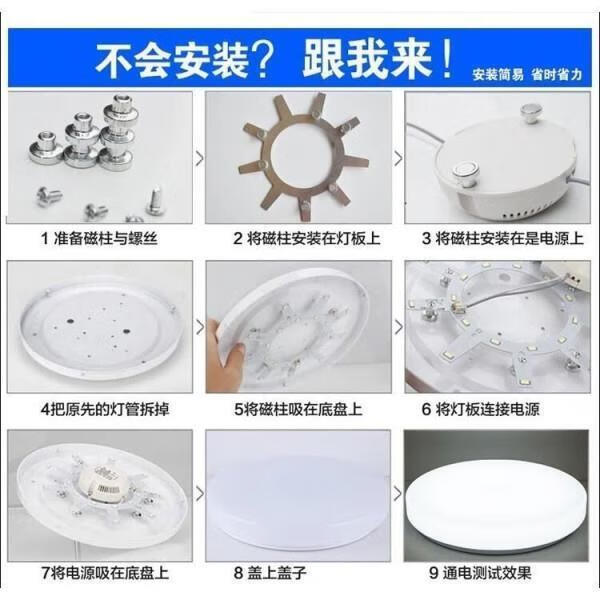 不会安装？ 跟我来！ 安装简易 省时省力

1 准备磁柱与螺丝

2 将磁柱安装在灯板上

3 将磁柱安装在是电源上

4把原先的灯管拆掉

5将磁柱吸在底盘上

6 将灯板连接电源

7将电源吸在底盘上

8 盖上盖子

9 通电测试效果