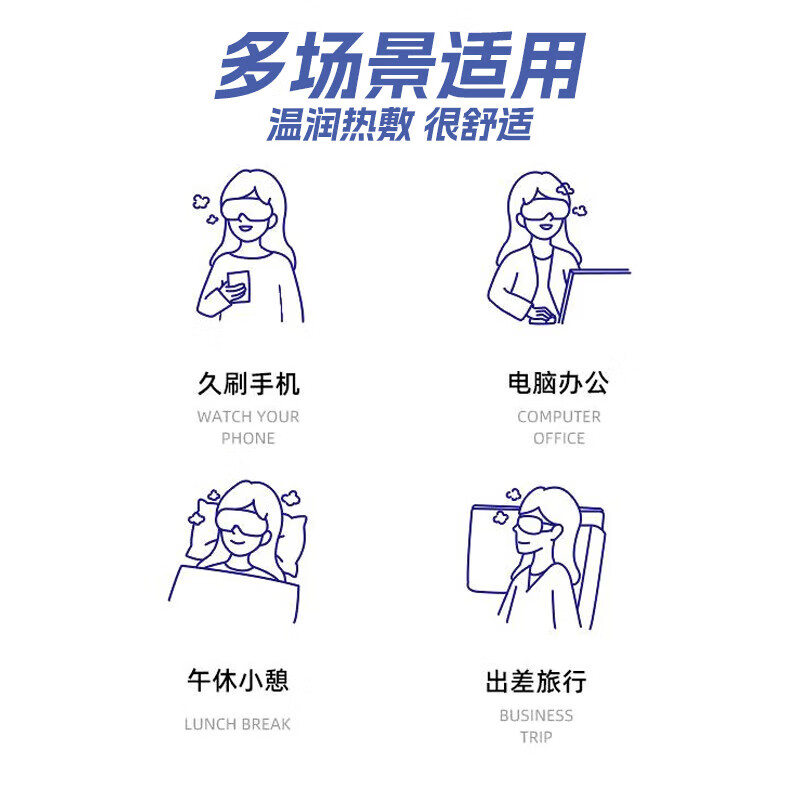 多场景适用
温润热敷 很舒适

久刷手机
WATCH YOUR PHONE

电脑办公
COMPUTER OFFICE

午休小憩
LUNCH BREAK

出差旅行
BUSINESS TRIP