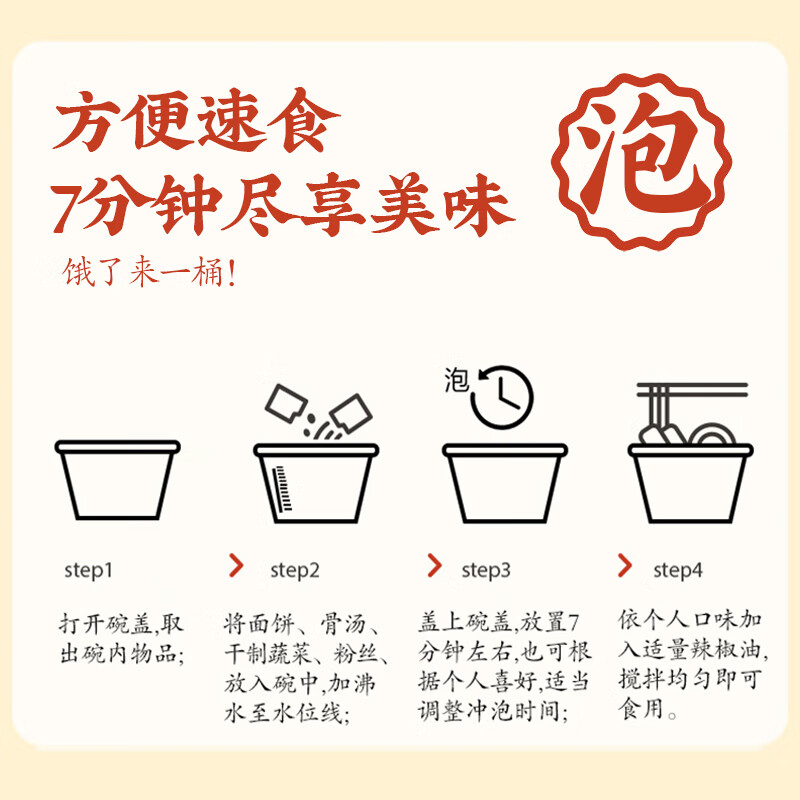 方便速食
7分钟尽享美味

泡

饿了来一桶!

泡

step1

打开碗盖,取出碗内物品;

step2

将面饼、骨汤、干制蔬菜、粉丝、放入碗中,加沸水至水位线;

step3

盖上碗盖,放置7分钟左右,也可根据个人喜好,适当调整冲泡时间;

step4

依个人口味加入适量辣椒油,搅拌均匀即可食用。