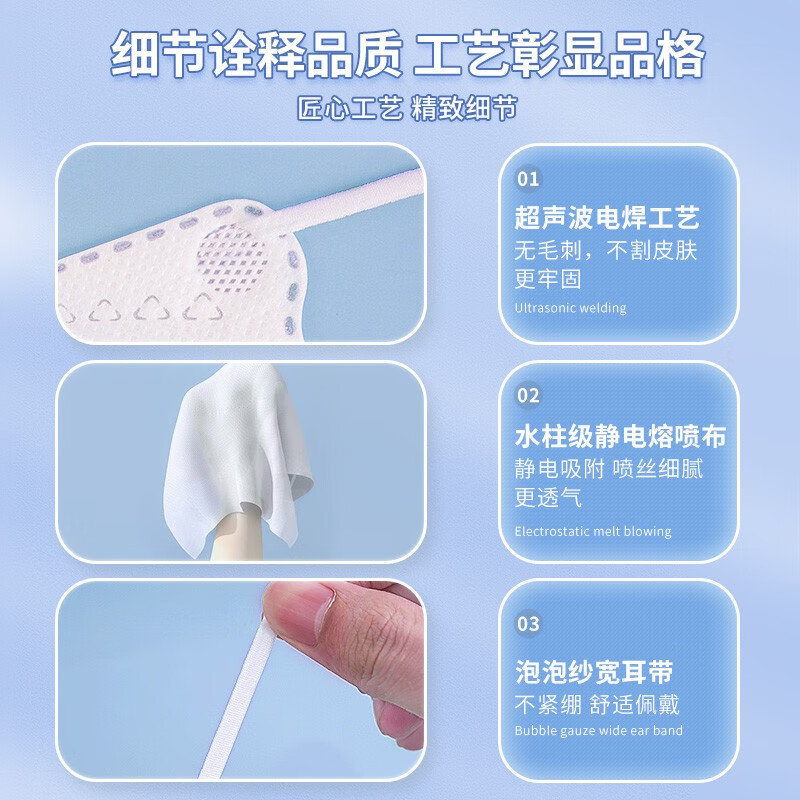 细节诠释品质 工艺彰显品格

匠心工艺 精致细节

01

超声波电焊工艺

无毛刺，不割皮肤 更牢固

Ultrasonic welding

02

水柱级静电熔喷布

静电吸附 喷丝细腻 更透气

Electrostatic melt blowing

03

泡泡纱宽耳带

不紧绷 舒适佩戴

Bubble gauze wide ear band