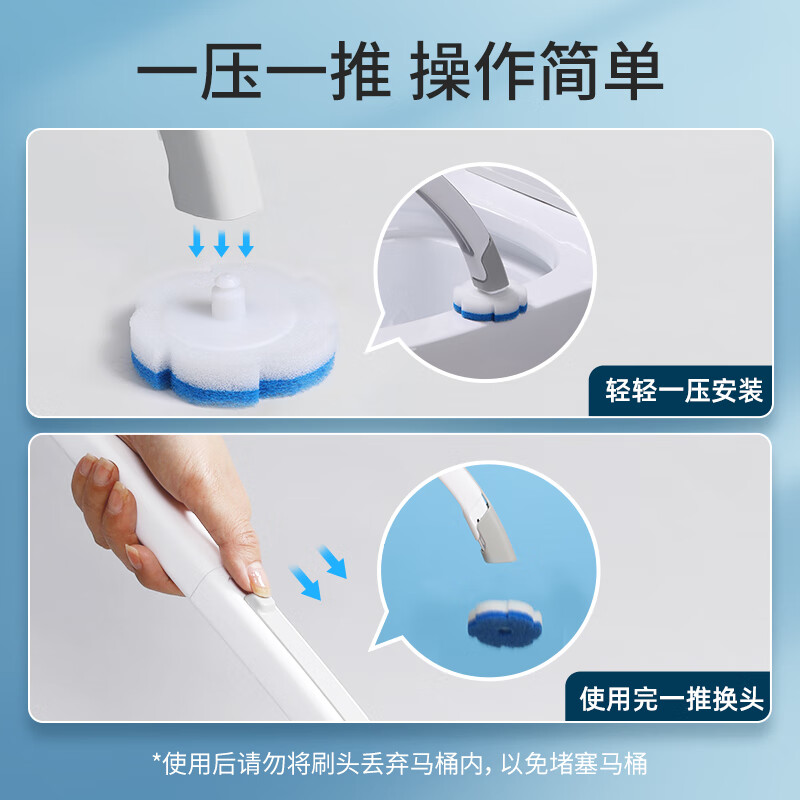 一压一推 操作简单

轻轻一压安装

使用完一推换头

*使用后请勿将刷头丢弃马桶内，以免堵塞马桶