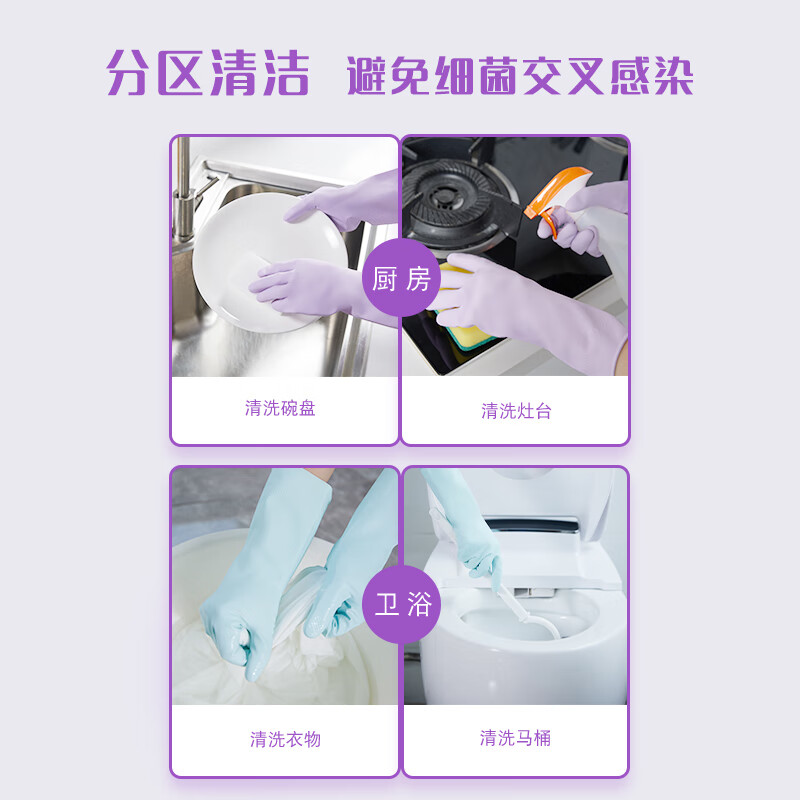 分区清洁 避免细菌交叉感染

厨房

清洗碗盘

清洗灶台

卫浴

清洗衣物

清洗马桶