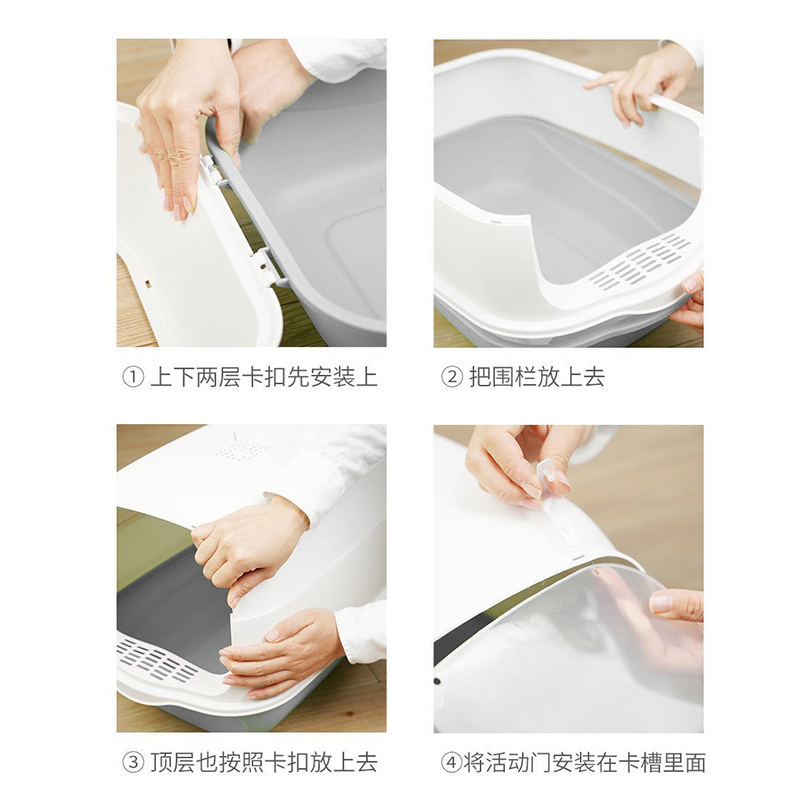 ① 上下两层卡扣先安装上

② 把围栏放上去

③ 顶层也按照卡扣放上去

④将活动门安装在卡槽里面