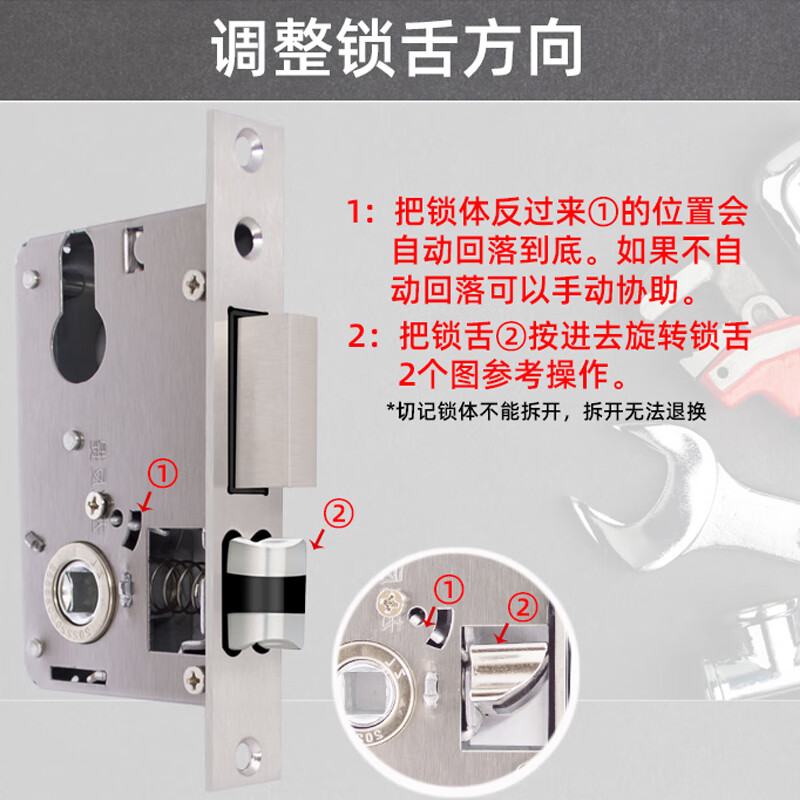 调整锁舌方向

1：把锁体反过来①的位置会自动回落到底。如果不自动回落可以手动协助。

2：把锁舌②按进去旋转锁舌2个图参考操作。

*切记锁体不能拆开，拆开无法退换

①

②

①

②