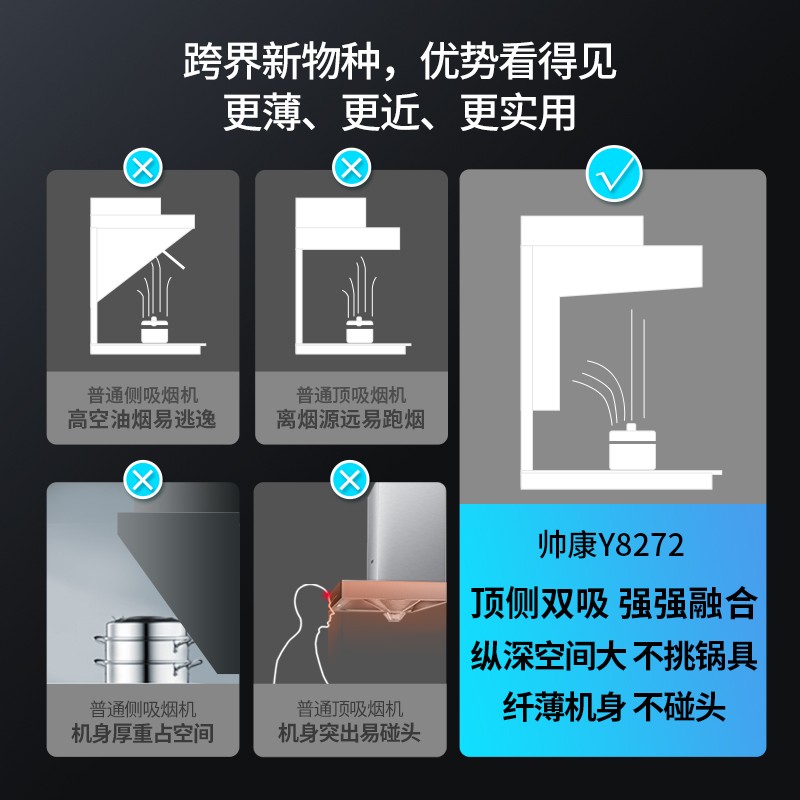 跨界新物种，优势看得见
更薄、更近、更实用

普通侧吸烟机
高空油烟易逃逸

普通顶吸烟机
离烟源远易跑烟

普通侧吸烟机
机身厚重占空间

普通顶吸烟机
机身突出易碰头

帅康Y8272
顶侧双吸 强强融合
纵深空间大 不挑锅具
纤薄机身 不碰头