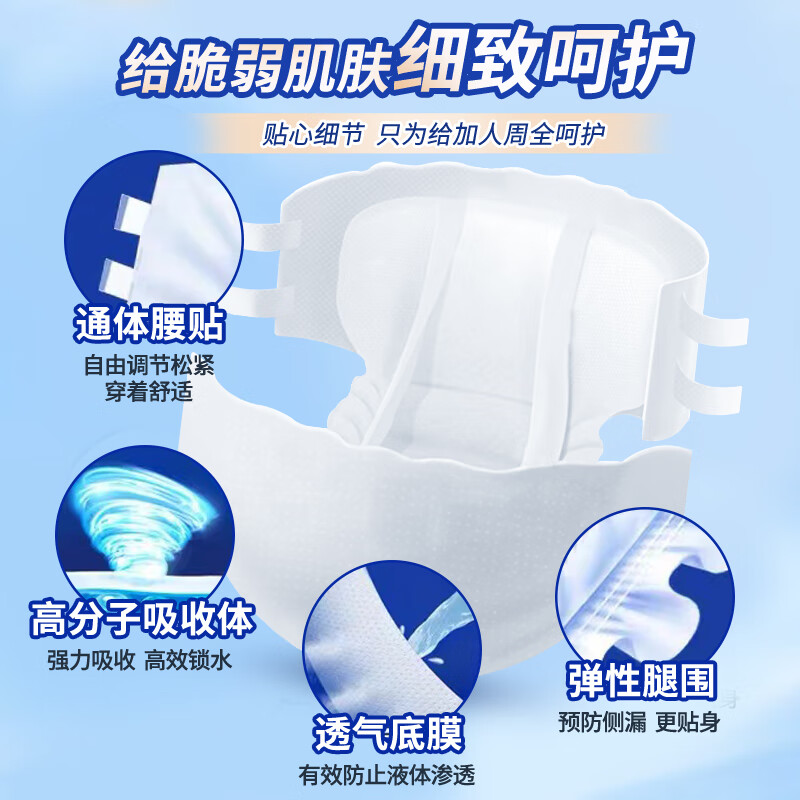 给脆弱肌肤细致呵护

贴心细节 只为给加人周全呵护

通体腰贴
自由调节松紧
穿着舒适

高分子吸收体
强力吸收 高效锁水

透气底膜
有效防止液体渗透

弹性腿围
预防侧漏 更贴身