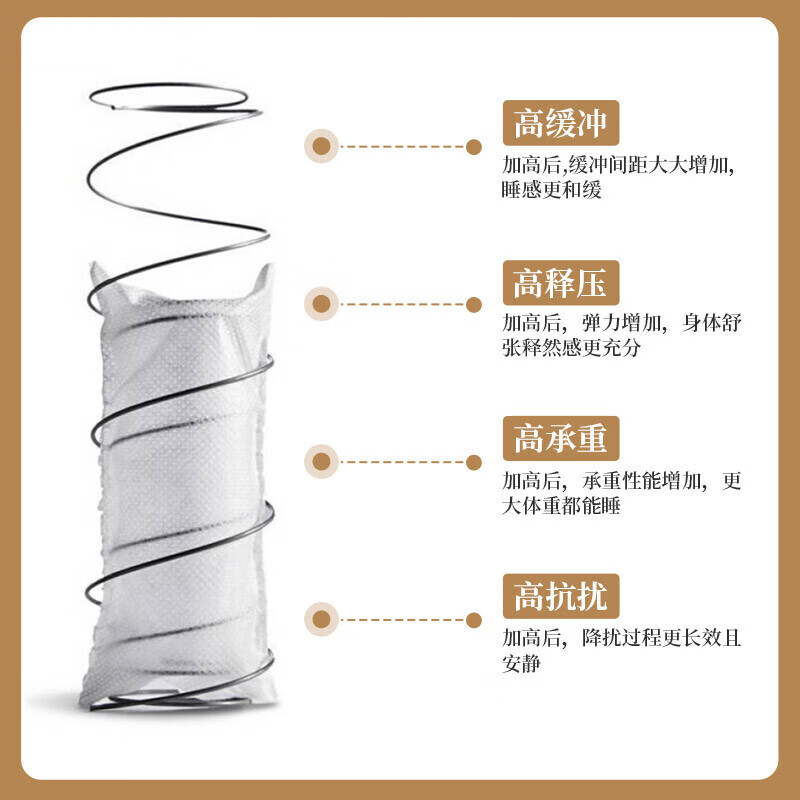 高缓冲

加高后,缓冲间距大大增加,睡感更和缓

高释压

加高后，弹力增加，身体舒张释然感更充分

高承重

加高后，承重性能增加，更大体重都能睡

高抗扰

加高后，降扰过程更长效且安静