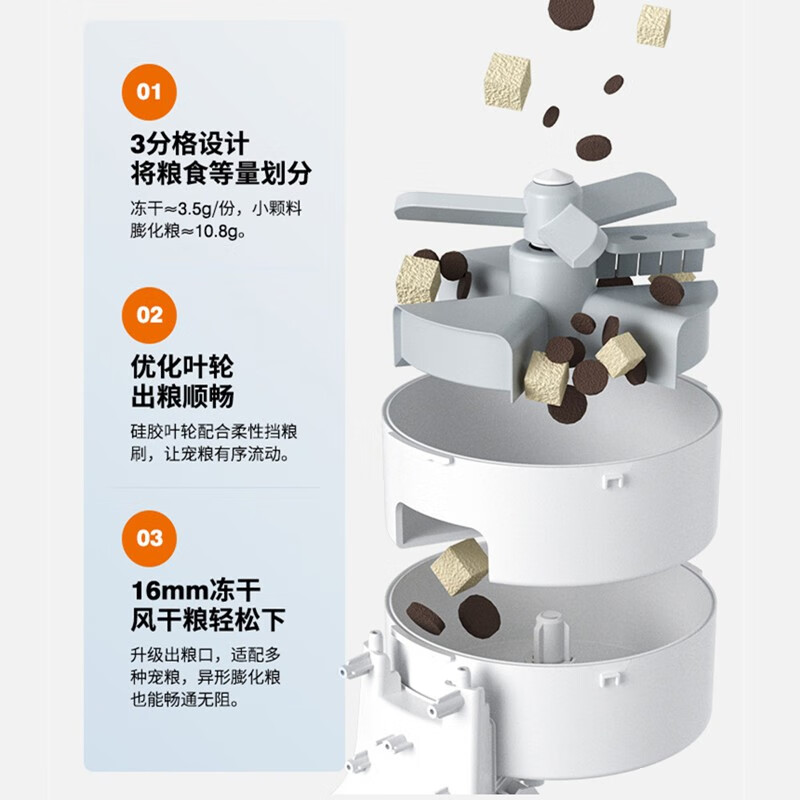 01

3分格设计
将粮食等量划分

冻干≈3.5g/份，小颗料膨化粮≈10.8g。

02

优化叶轮
出粮顺畅

硅胶叶轮配合柔性挡粮刷，让宠粮有序流动。

03

16mm冻干
风干粮轻松下

升级出粮口，适配多种宠粮，异形膨化粮也能畅通无阻。