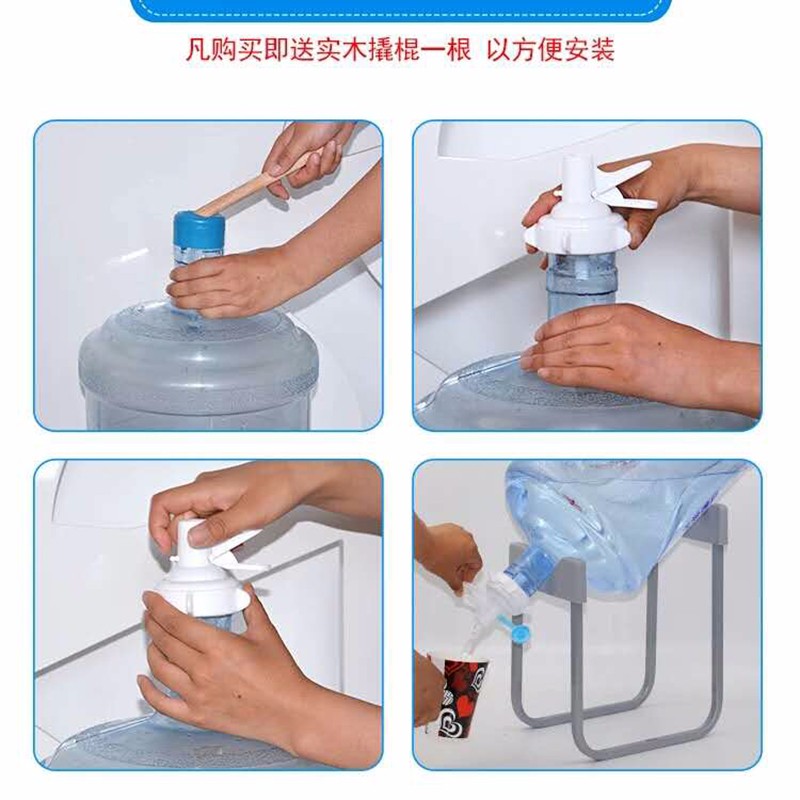 凡购买即送实木撬棍一根 以方便安装