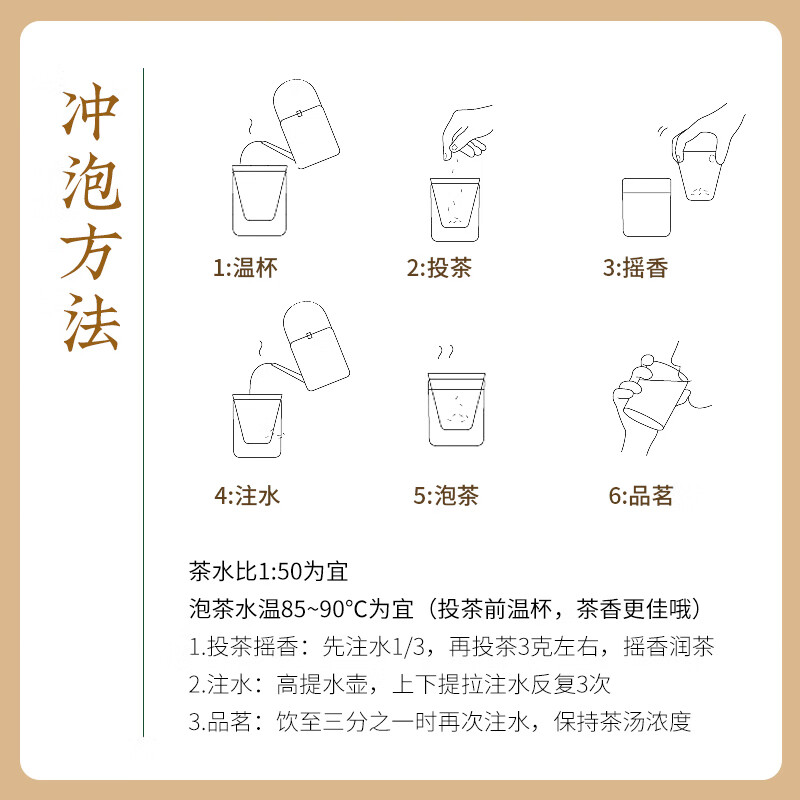 冲泡方法

1:温杯

2:投茶

3:摇香

4:注水

5:泡茶

6:品茗

茶水比1:50为宜

泡茶水温85~90°C为宜（投茶前温杯，茶香更佳哦）

1.投茶摇香：先注水1/3，再投茶3克左右，摇香润茶

2.注水：高提水壶，上下提拉注水反复3次

3.品茗：饮至三分之一时再次注水，保持茶汤浓度