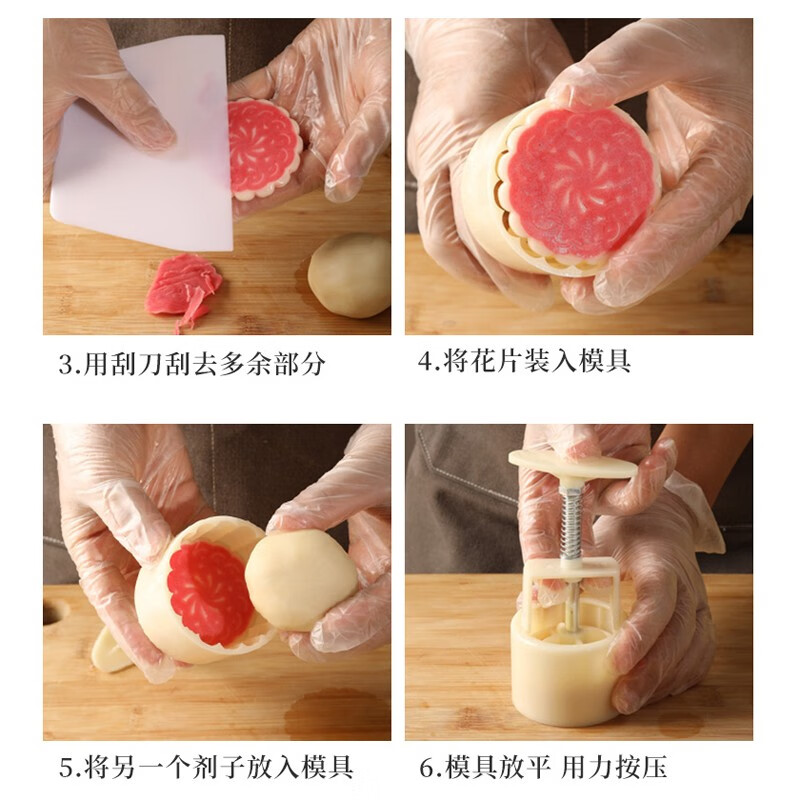 3.用刮刀刮去多余部分

4.将花片装入模具

5.将另一个剂子放入模具

6.模具放平 用力按压