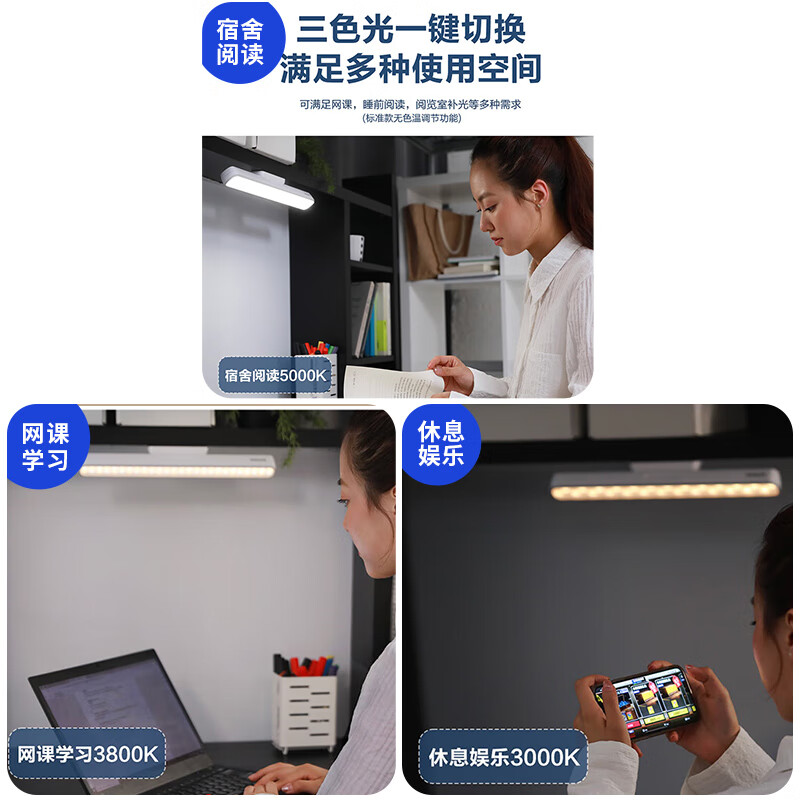 宿舍阅读

三色光一键切换
满足多种使用空间

可满足网课，睡前阅读，阅览室补光等多种需求
(标准款无色温调节功能)

宿舍阅读5000K

网课学习

网课学习3800K

休息娱乐

休息娱乐3000K