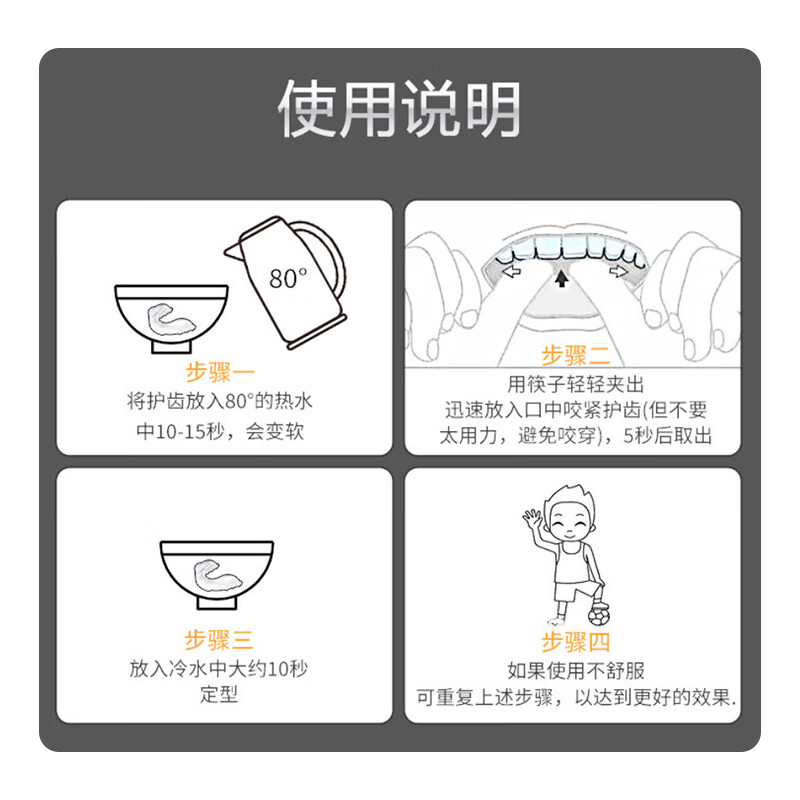 使用说明

80°

步骤一
将护齿放入80°的热水中10-15秒，会变软

步骤二
用筷子轻轻夹出
迅速放入口中咬紧护齿(但不要太用力，避免咬穿)，5秒后取出

步骤三
放入冷水中大约10秒定型

步骤四
如果使用不舒服
可重复上述步骤，以达到更好的效果.