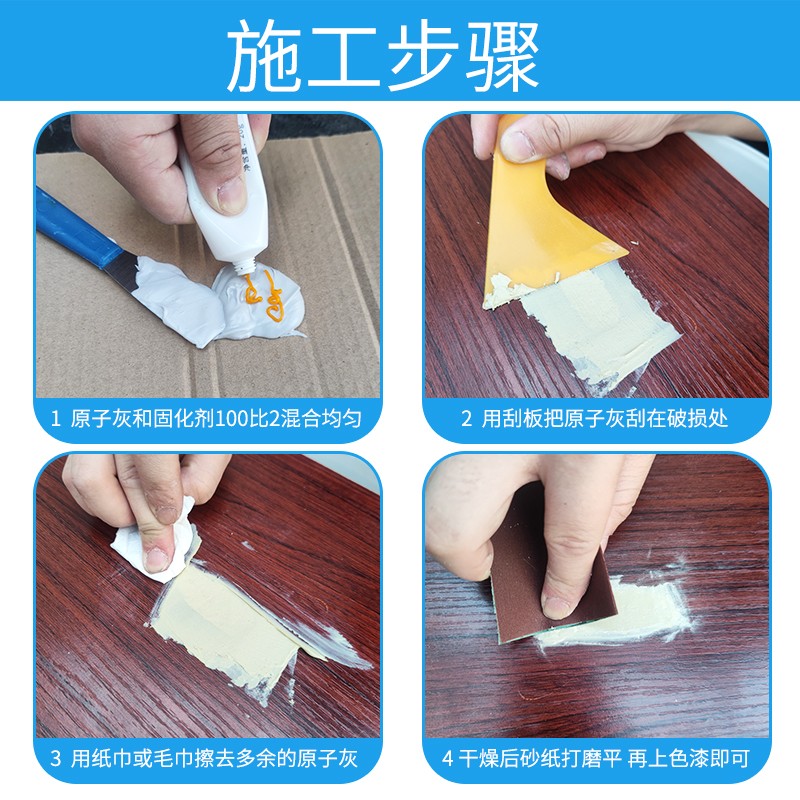 施工步骤

1 原子灰和固化剂100比2混合均匀

2 用刮板把原子灰刮在破损处

3 用纸巾或毛巾擦去多余的原子灰

4 干燥后砂纸打磨平 再上色漆即可