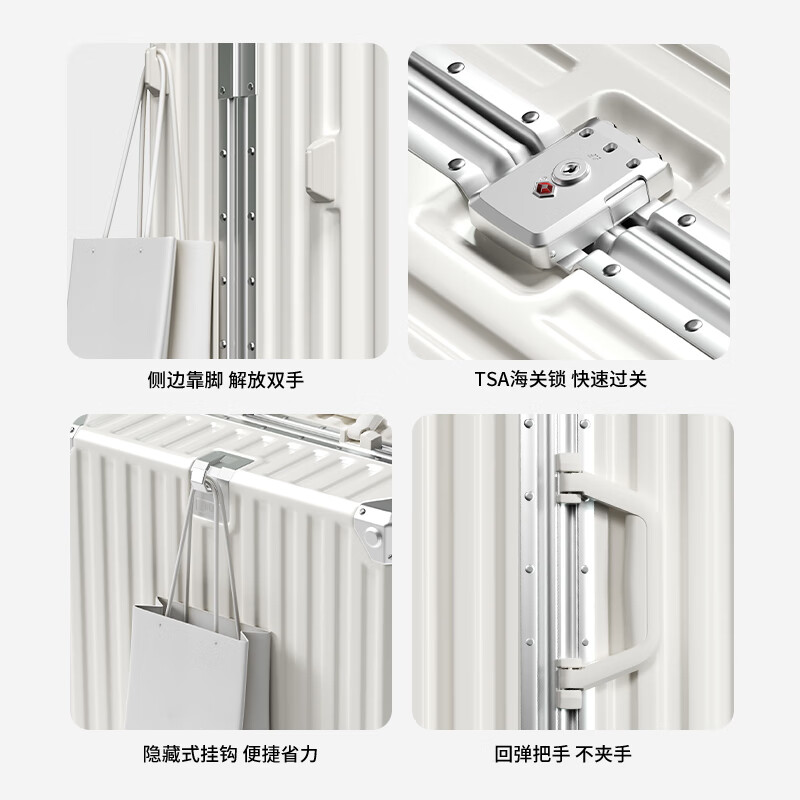 侧边靠脚 解放双手

TSA海关锁 快速过关

隐藏式挂钩 便捷省力

回弹把手 不夹手