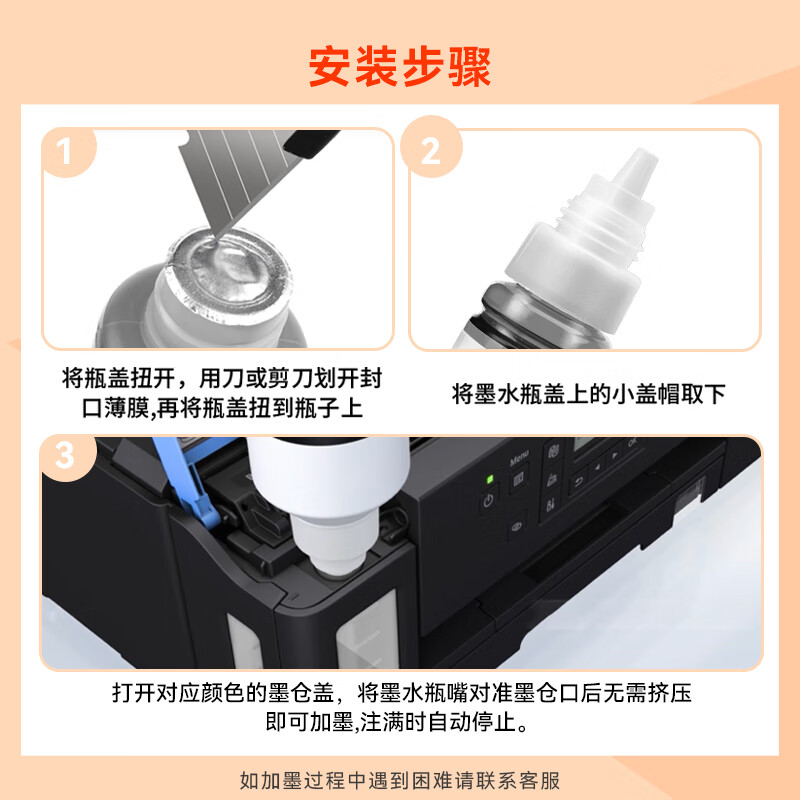 安装步骤

1

将瓶盖扭开，用刀或剪刀划开封口薄膜,再将瓶盖扭到瓶子上

2

将墨水瓶盖上的小盖帽取下

3

Menu

OK

打开对应颜色的墨仓盖，将墨水瓶嘴对准墨仓口后无需挤压即可加墨,注满时自动停止。

如加墨过程中遇到困难请联系客服