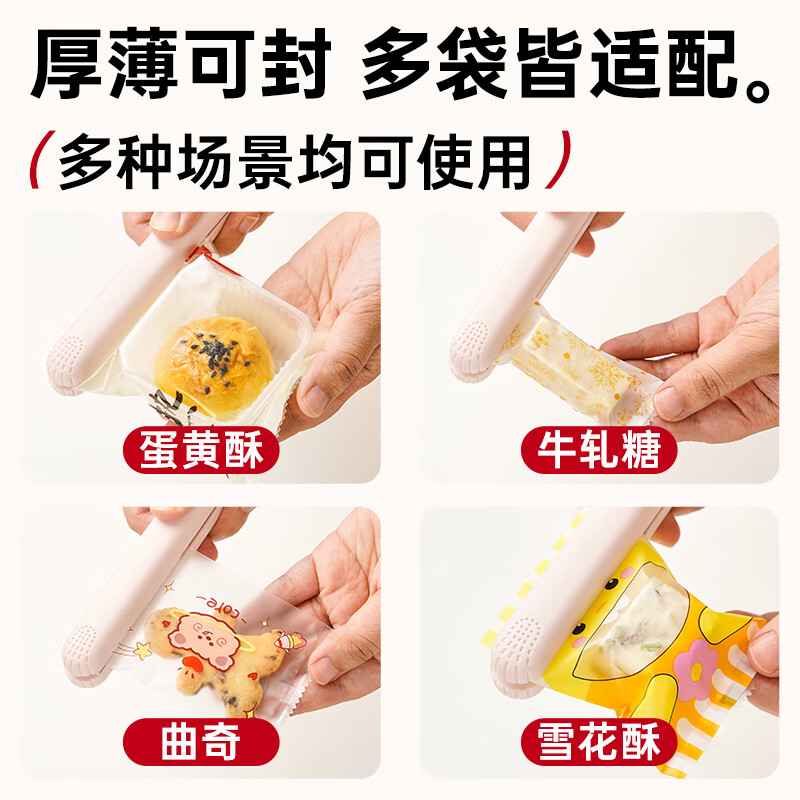 厚薄可封 多袋皆适配。

(多种场景均可使用)

蛋黄酥

牛轧糖

曲奇

雪花酥