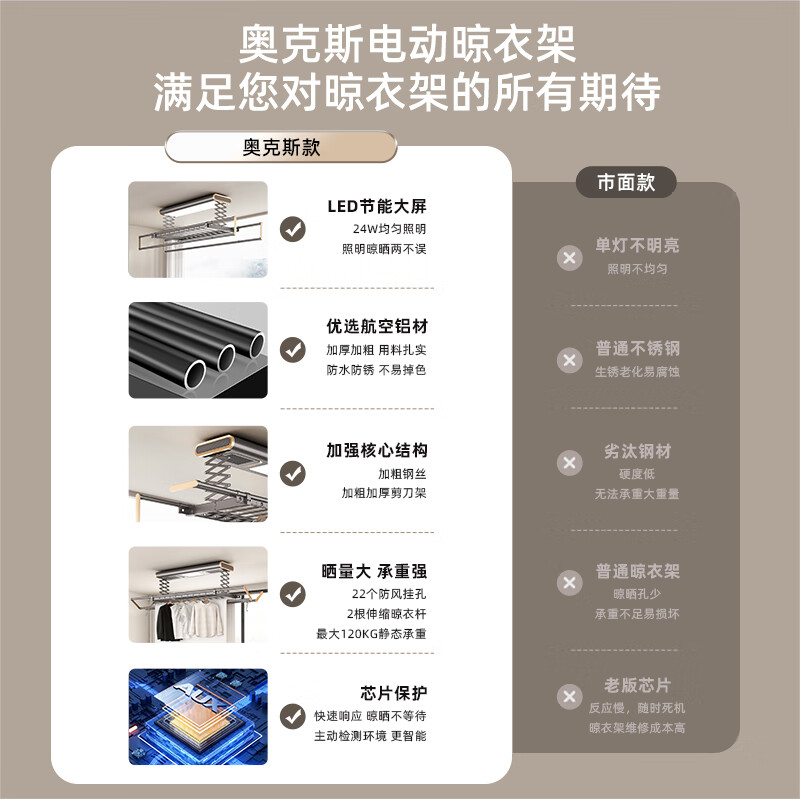 奥克斯电动晾衣架
满足您对晾衣架的所有期待

奥克斯款

LED节能大屏
24W均匀照明
照明晾晒两不误

优选航空铝材
加厚加粗 用料扎实
防水防锈 不易掉色

加强核心结构
加粗钢丝
加粗加厚剪刀架

晒量大 承重强
22个防风挂孔
2根伸缩晾衣杆
最大120KG静态承重

AUX
芯片保护
快速响应 晾晒不等待
主动检测环境 更智能

市面款

单灯不明亮
照明不均匀

普通不锈钢
生锈老化易腐蚀

劣汰钢材
硬度低
无法承重大重量

普通晾衣架
晾晒孔少
承重不足易损坏

老版芯片
反应慢，随时死机
晾衣架维修成本高