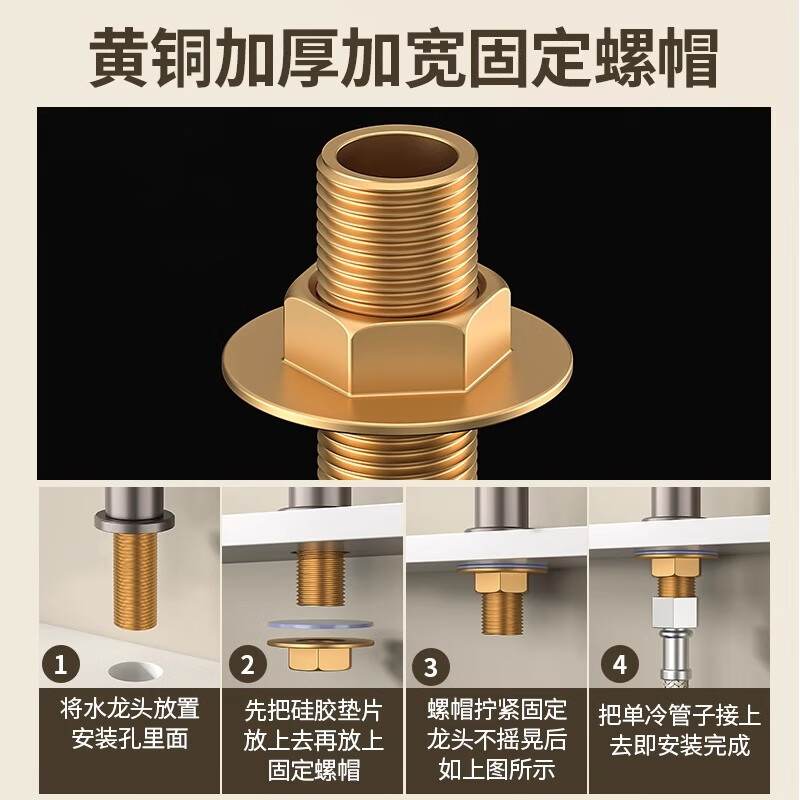 黄铜加厚加宽固定螺帽

1
将水龙头放置安装孔里面

2
先把硅胶垫片放上去再放上固定螺帽

3
螺帽拧紧固定龙头不摇晃后如上图所示

4
把单冷管子接上去即安装完成