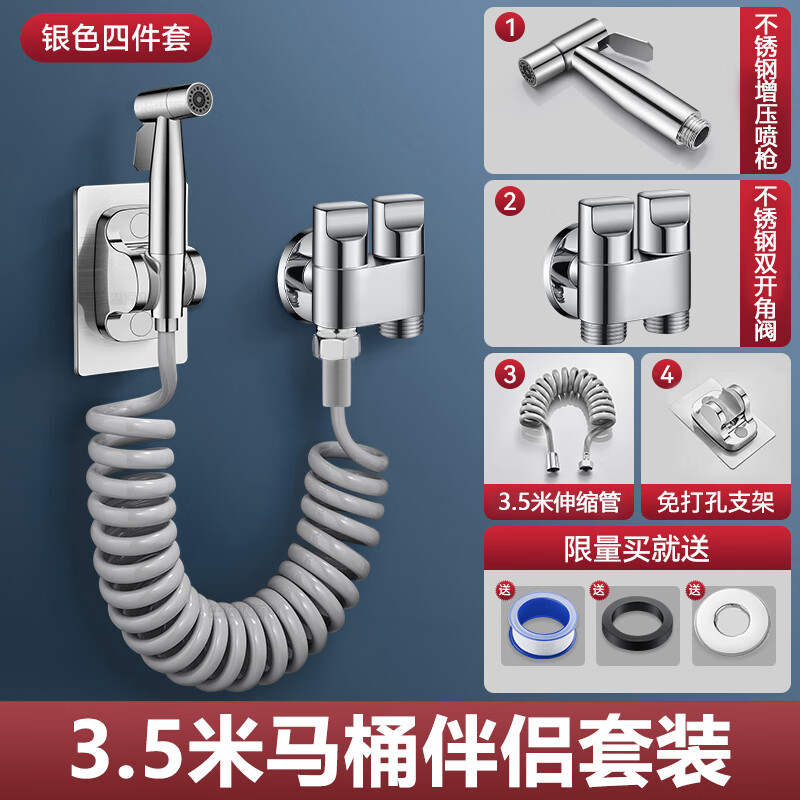 银色四件套

1
不锈钢增压喷枪

2
不锈钢双开角阀

3
3.5米伸缩管

4
免打孔支架

限量买就送

送
送
送

3.5米马桶伴侣套装