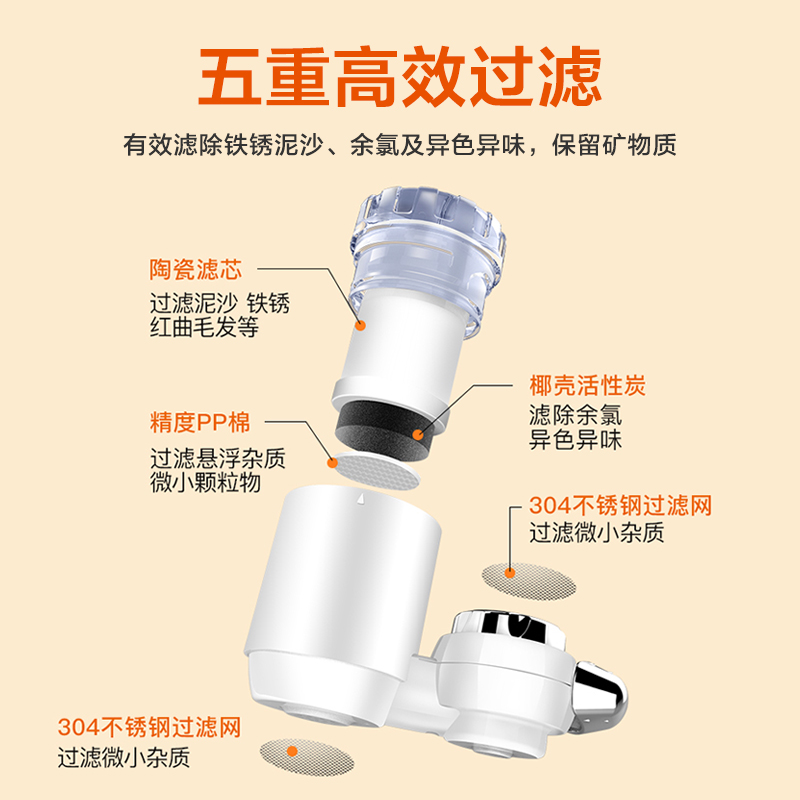 五重高效过滤

有效滤除铁锈泥沙、余氯及异色异味，保留矿物质

陶瓷滤芯
过滤泥沙 铁锈
红曲毛发等

椰壳活性炭
滤除余氯
异色异味

精度PP棉
过滤悬浮杂质
微小颗粒物

304不锈钢过滤网
过滤微小杂质

304不锈钢过滤网
过滤微小杂质