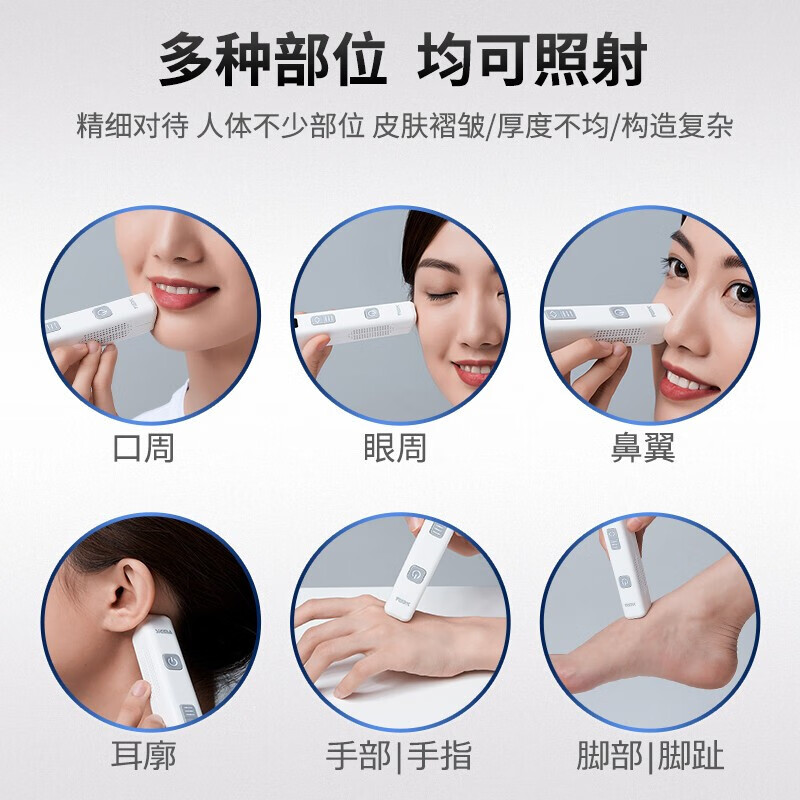 多种部位 均可照射

精细对待 人体不少部位 皮肤褶皱/厚度不均/构造复杂

口周

眼周

鼻翼

耳廓

手部|手指

脚部|脚趾