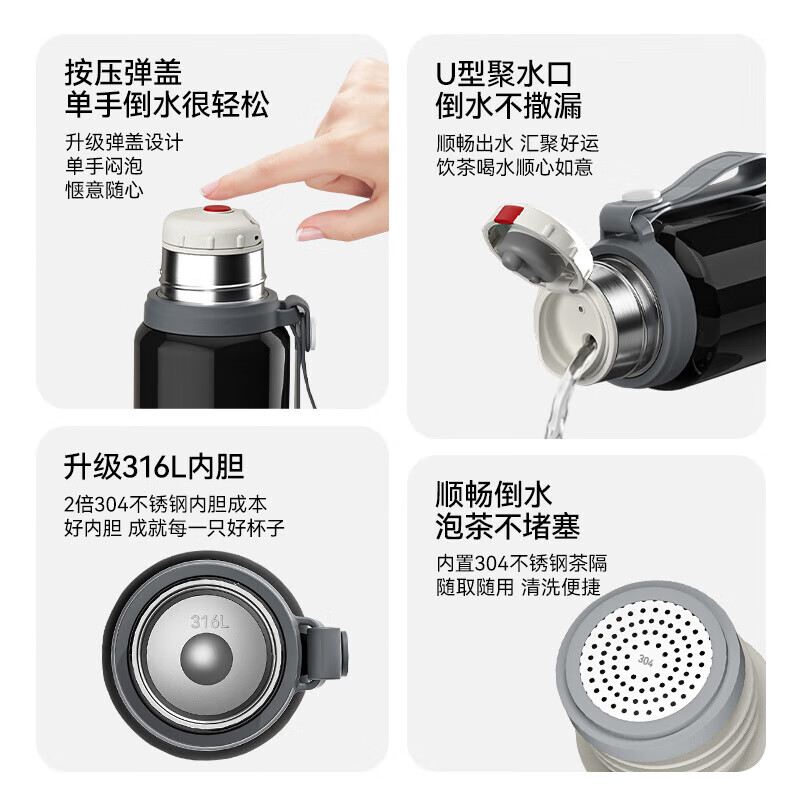 按压弹盖
单手倒水很轻松

升级弹盖设计
单手闷泡
惬意随心

U型聚水口
倒水不撒漏

顺畅出水 汇聚好运
饮茶喝水顺心如意

升级316L内胆

2倍304不锈钢内胆成本
好内胆 成就每一只好杯子

316L

顺畅倒水
泡茶不堵塞

内置304不锈钢茶隔
随取随用 清洗便捷

304