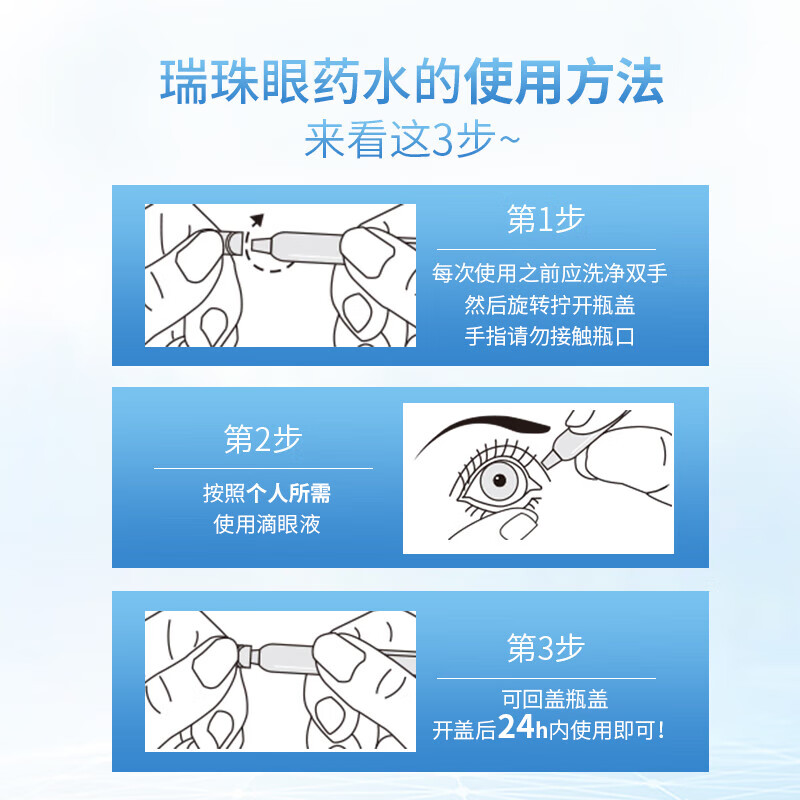 瑞珠眼药水的使用方法
来看这3步~

第1步
每次使用之前应洗净双手
然后旋转拧开瓶盖
手指请勿接触瓶口

第2步
按照个人所需
使用滴眼液

第3步
可回盖瓶盖
开盖后24h内使用即可！