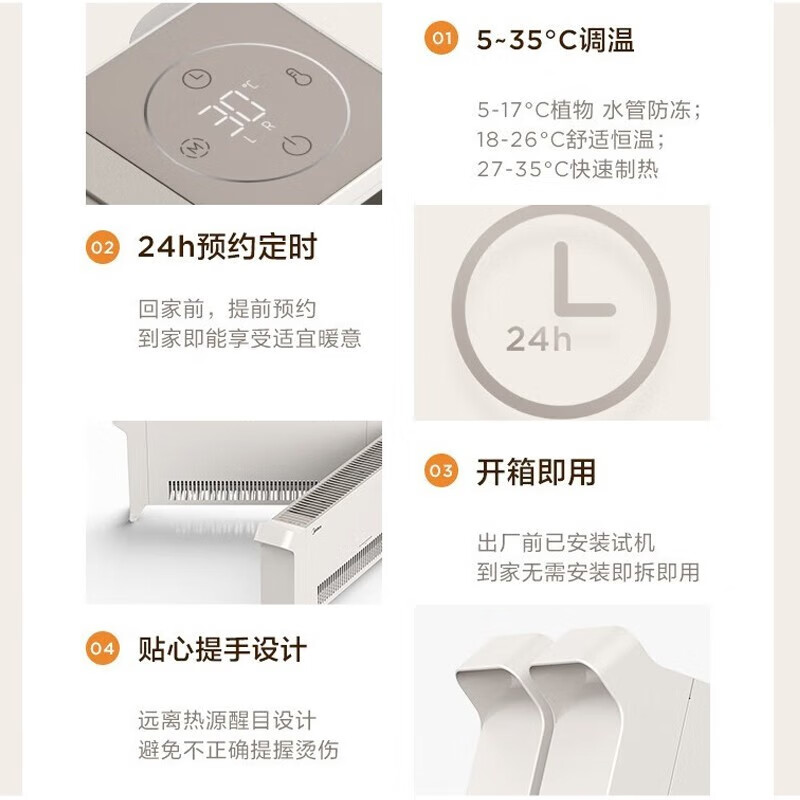 01 5~35°C调温

5-17°C植物 水管防冻；
18-26°C舒适恒温；
27-35°C快速制热

02 24h预约定时

回家前，提前预约
到家即能享受适宜暖意

24h

03 开箱即用

出厂前已安装试机
到家无需安装即拆即用

04 贴心提手设计

远离热源醒目设计
避免不正确提握烫伤