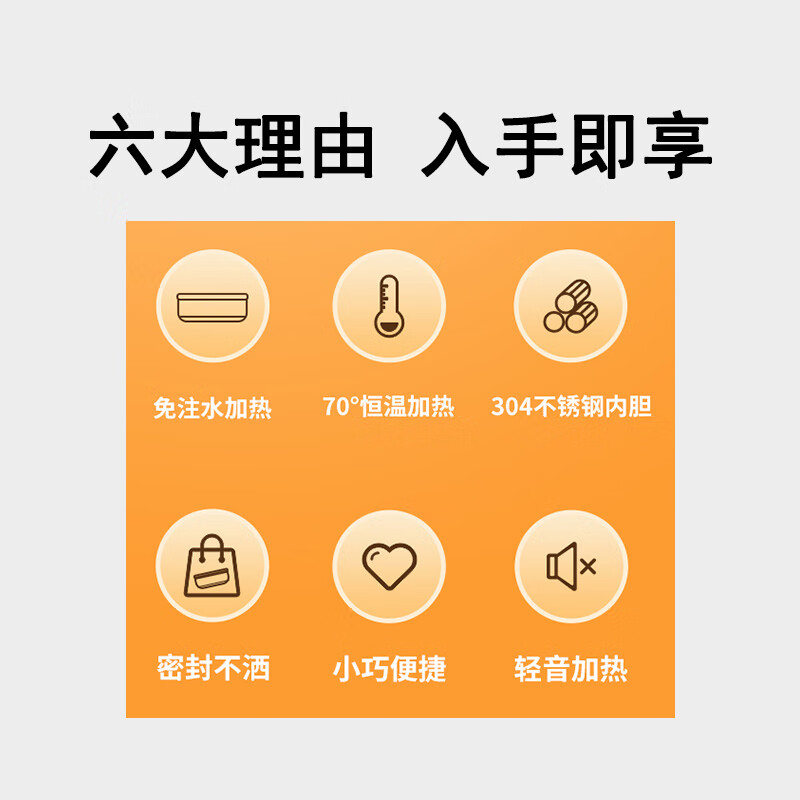 六大理由 入手即享

免注水加热

70°恒温加热

304不锈钢内胆

密封不洒

小巧便捷

轻音加热