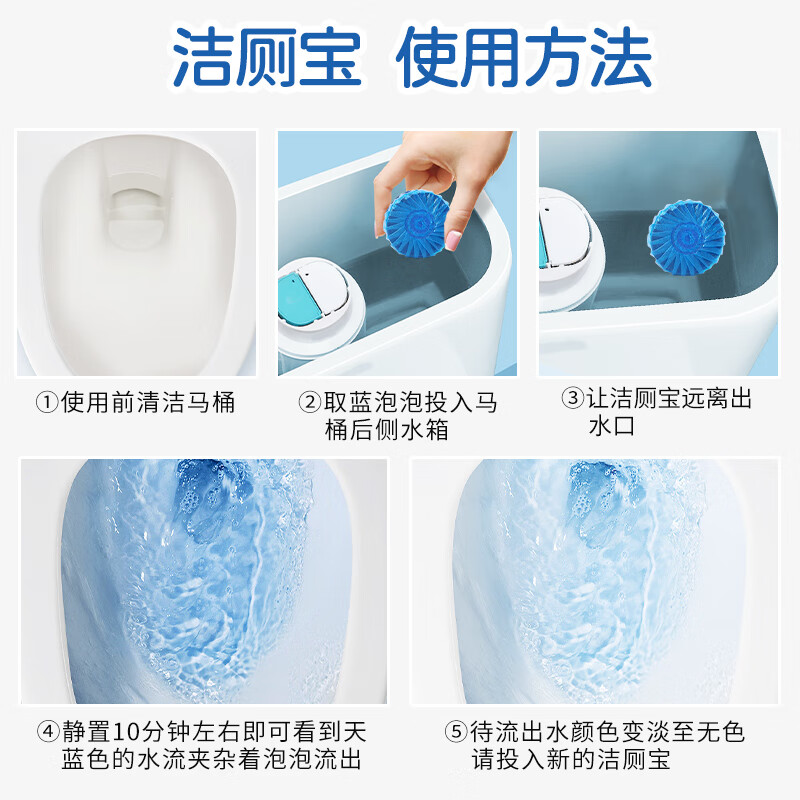 洁厕宝 使用方法

①使用前清洁马桶

②取蓝泡泡投入马桶后侧水箱

③让洁厕宝远离出水口

④静置10分钟左右即可看到天蓝色的水流夹杂着泡泡流出

⑤待流出水颜色变淡至无色请投入新的洁厕宝