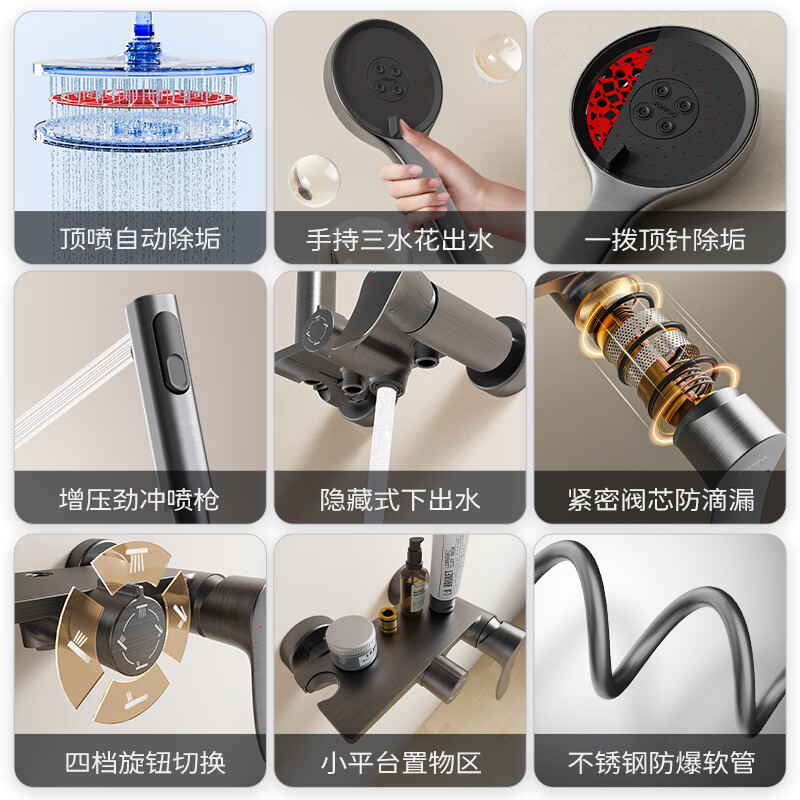 顶喷自动除垢

手持三水花出水

一拨顶针除垢

增压劲冲喷枪

隐藏式下出水

紧密阀芯防滴漏

四档旋钮切换

小平台置物区

不锈钢防爆软管