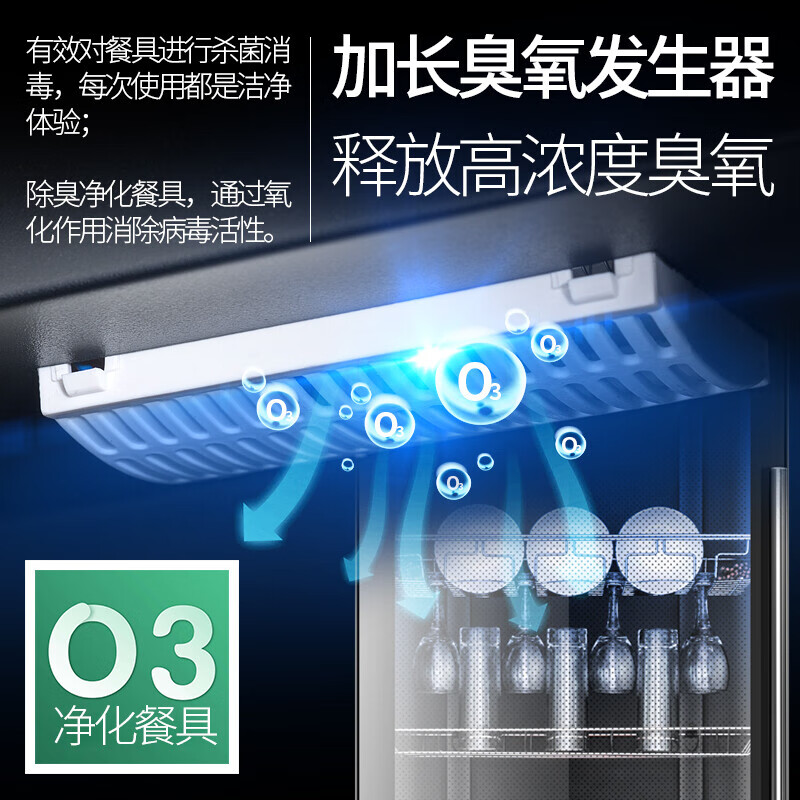 有效对餐具进行杀菌消毒，每次使用都是洁净体验；

除臭净化餐具，通过氧化作用消除病毒活性。

加长臭氧发生器

释放高浓度臭氧

$O_3$ $O_3$ $O_3$ $O_3$ $O_3$ $O_3$

O3
净化餐具