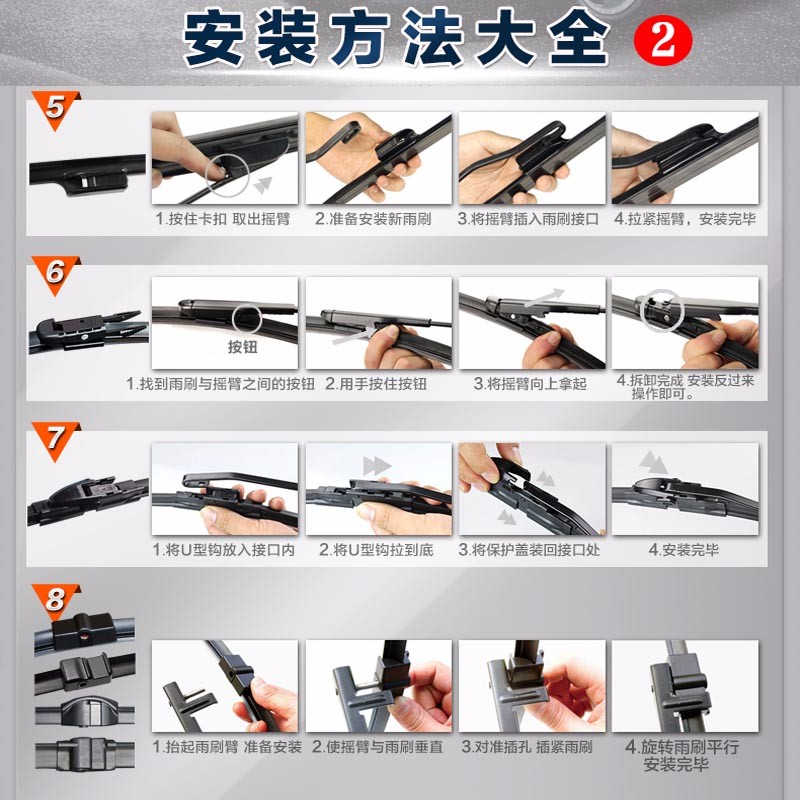 安装方法大全 2

5

1.按住卡扣 取出摇臂
2.准备安装新雨刷
3.将摇臂插入雨刷接口
4.拉紧摇臂，安装完毕

6

按钮

1.找到雨刷与摇臂之间的按钮
2.用手按住按钮
3.将摇臂向上拿起
4.拆卸完成 安装反过来操作即可。

7

1.将U型钩放入接口内
2.将U型钩拉到底
3.将保护盖装回接口处
4.安装完毕

8

1.抬起雨刷臂 准备安装
2.使摇臂与雨刷垂直
3.对准插孔 插紧雨刷
4.旋转雨刷平行 安装完毕