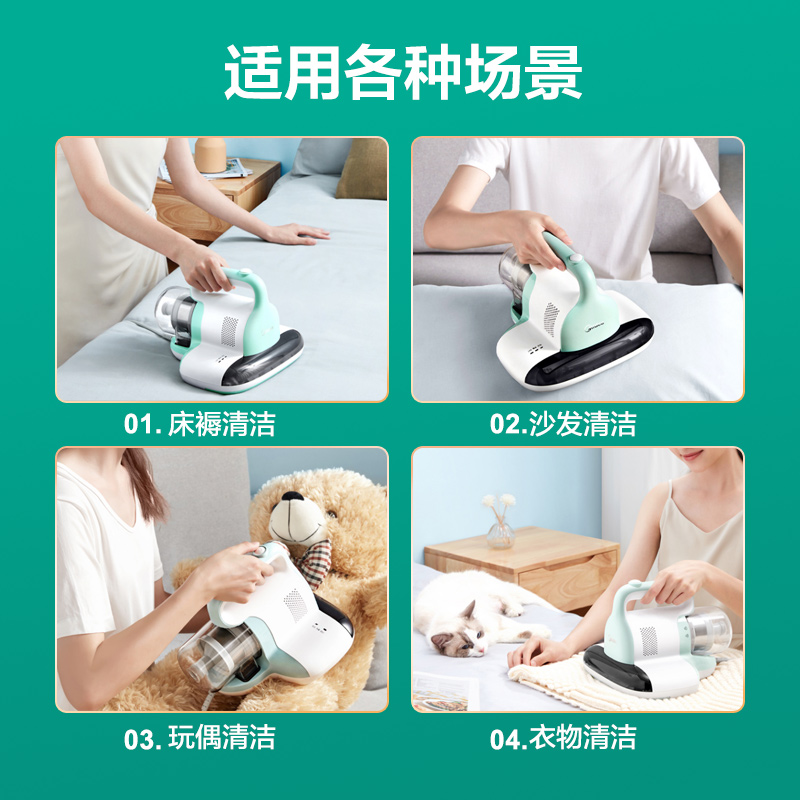 适用各种场景

01. 床褥清洁

02.沙发清洁

03. 玩偶清洁

04.衣物清洁