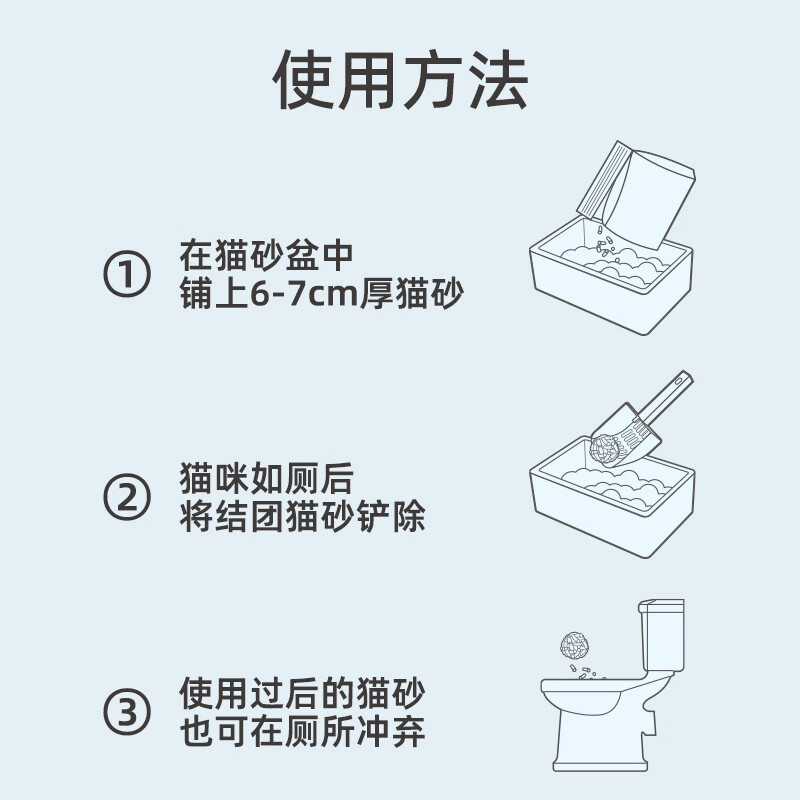 使用方法

① 在猫砂盆中
铺上6-7cm厚猫砂

② 猫咪如厕后
将结团猫砂铲除

③ 使用过后的猫砂
也可在厕所冲弃