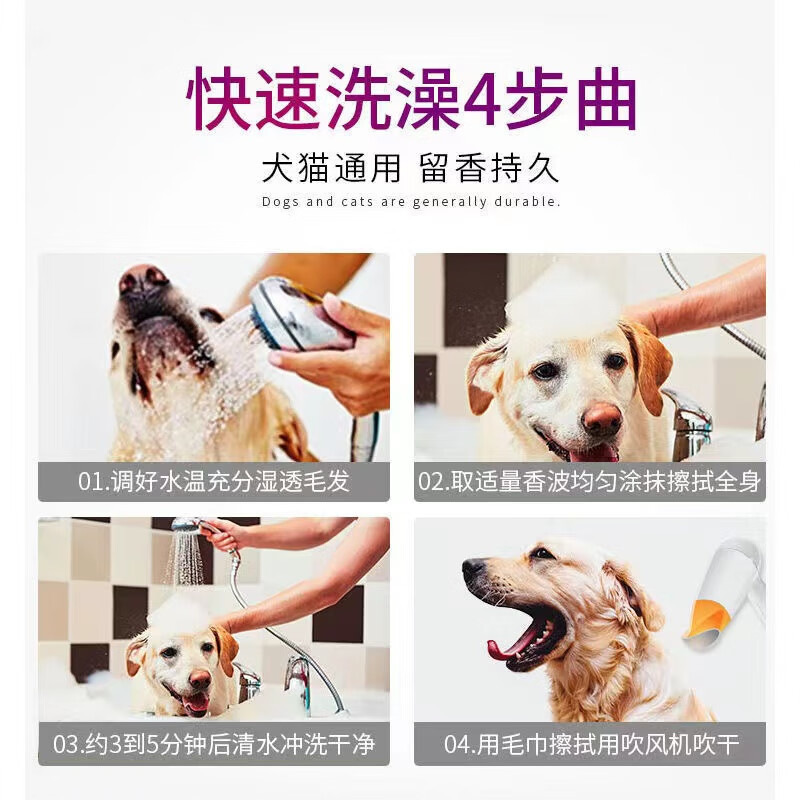 快速洗澡4步曲

犬猫通用 留香持久

Dogs and cats are generally durable.

01.调好水温充分湿透毛发

02.取适量香波均匀涂抹擦拭全身

03.约3到5分钟后清水冲洗干净

04.用毛巾擦拭用吹风机吹干