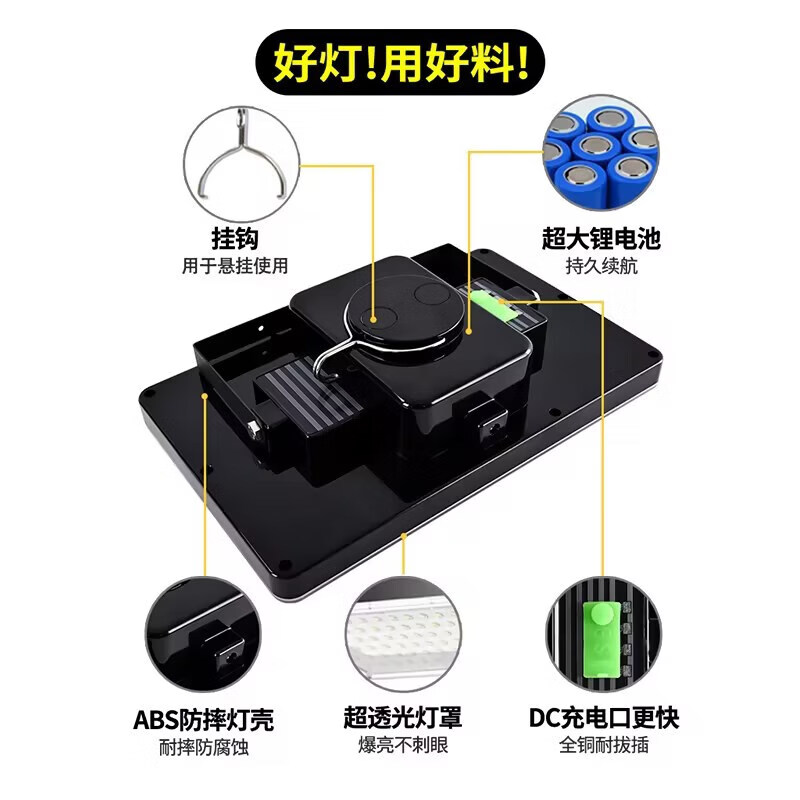 好灯!用好料!

挂钩
用于悬挂使用

超大锂电池
持久续航

ABS防摔灯壳
耐摔防腐蚀

超透光灯罩
爆亮不刺眼

DC充电口更快
全铜耐拔插