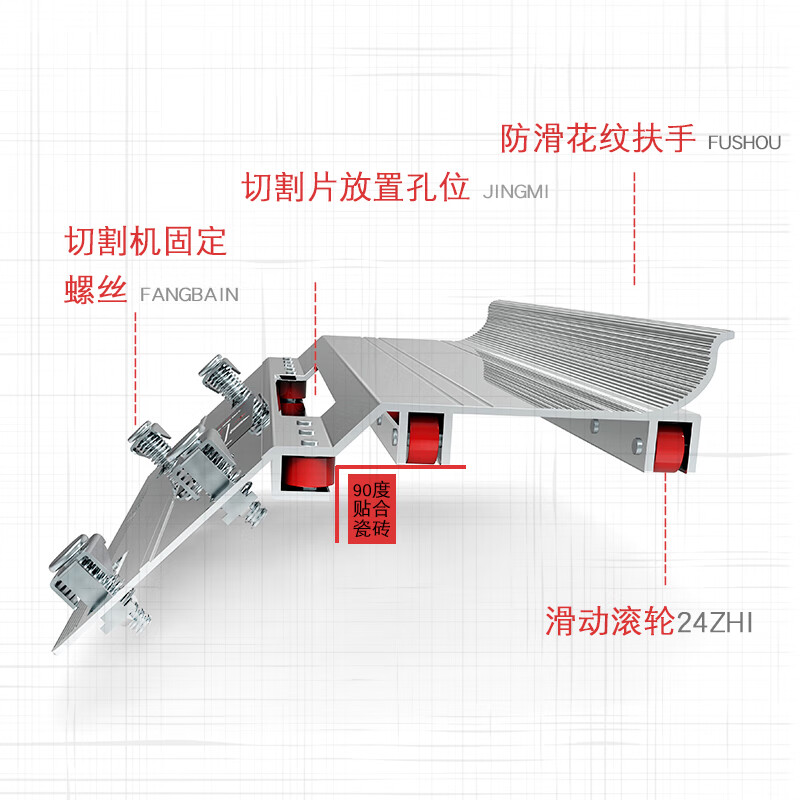 防滑花纹扶手 FUSHOU

切割片放置孔位 JINGMI

切割机固定螺丝 FANGBAIN

90度贴合瓷砖

滑动滚轮24ZHI