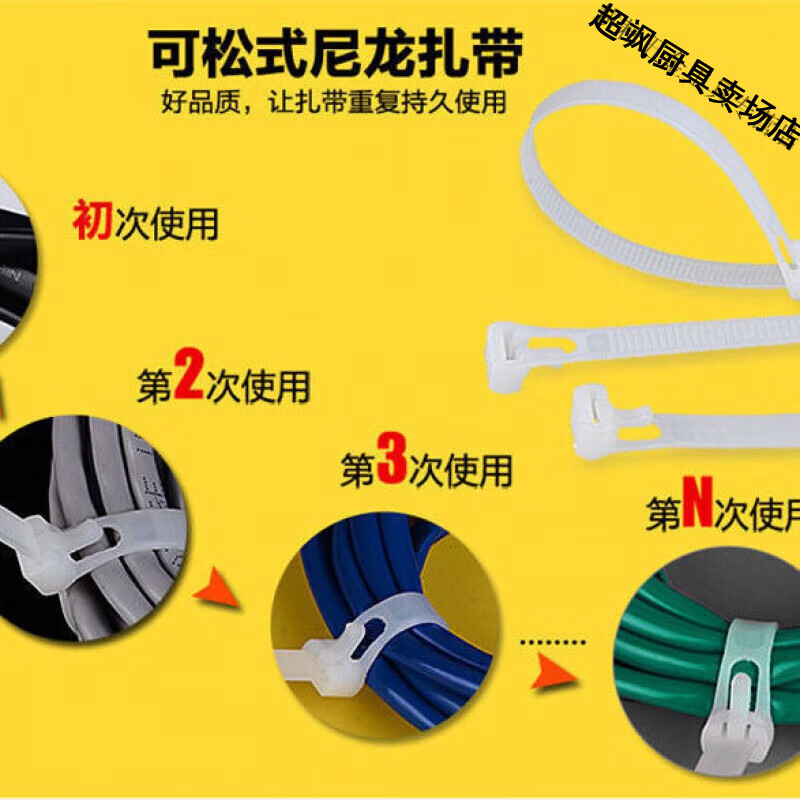 可松式尼龙扎带
好品质，让扎带重复持久使用

超飒厨具卖场店

初次使用

第2次使用

第3次使用

第N次使用