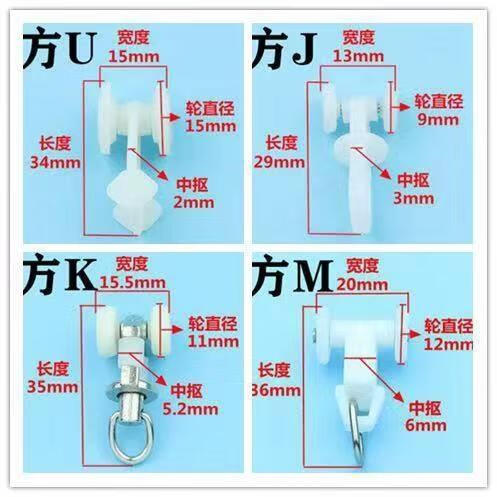 方U
宽度
15mm
轮直径
15mm
长度
34mm
中抠
2mm

方J
宽度
13mm
轮直径
9mm
长度
29mm
中抠
3mm

方K
宽度
15.5mm
轮直径
11mm
长度
35mm
中抠
5.2mm

方M
宽度
20mm
轮直径
12mm
长度
36mm
中抠
6mm