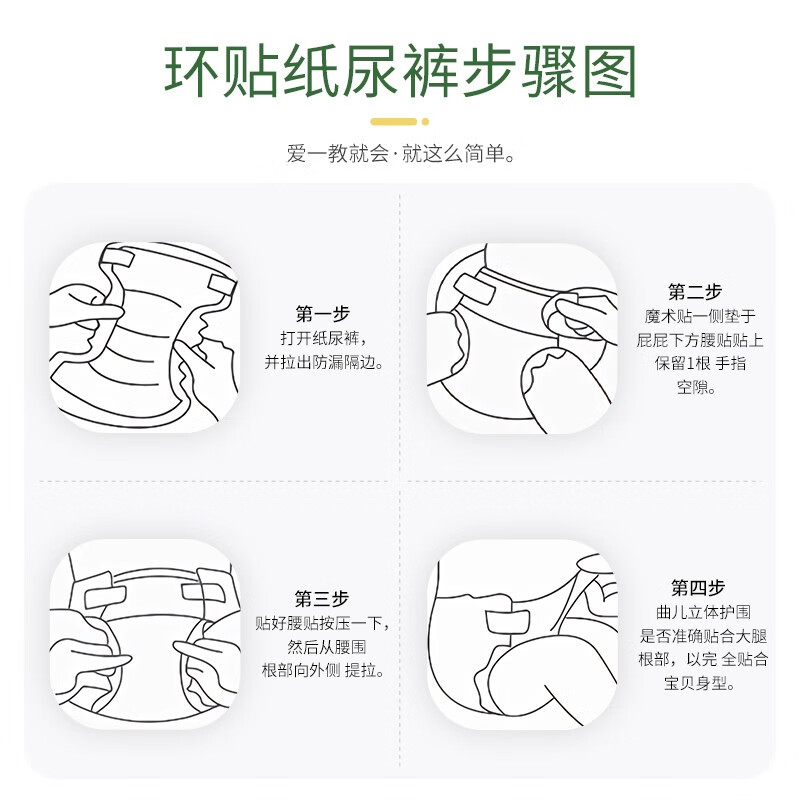 环贴纸尿裤步骤图

爱一教就会·就这么简单。

第一步
打开纸尿裤，
并拉出防漏隔边。

第二步
魔术贴一侧垫于
屁屁下方腰贴贴上
保留1根 手指
空隙。

第三步
贴好腰贴按压一下，
然后从腰围
根部向外侧 提拉。

第四步
曲儿立体护围
是否准确贴合大腿
根部，以完 全贴合
宝贝身型。