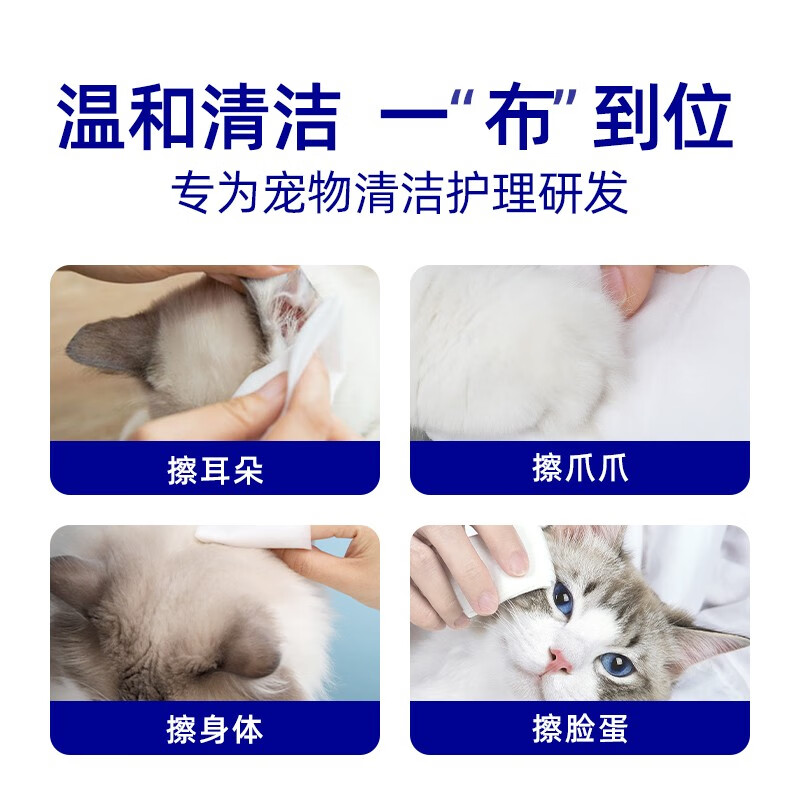 温和清洁 一“布”到位
专为宠物清洁护理研发

擦耳朵

擦爪爪

擦身体

擦脸蛋