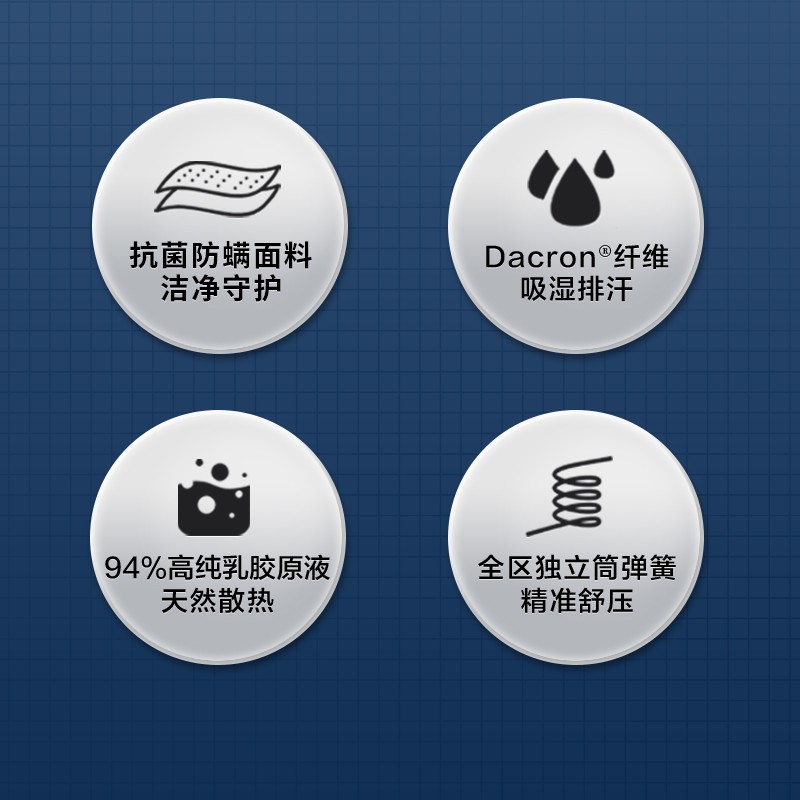 抗菌防螨面料
洁净守护

Dacron®纤维
吸湿排汗

94%高纯乳胶原液
天然散热

全区独立筒弹簧
精准舒压