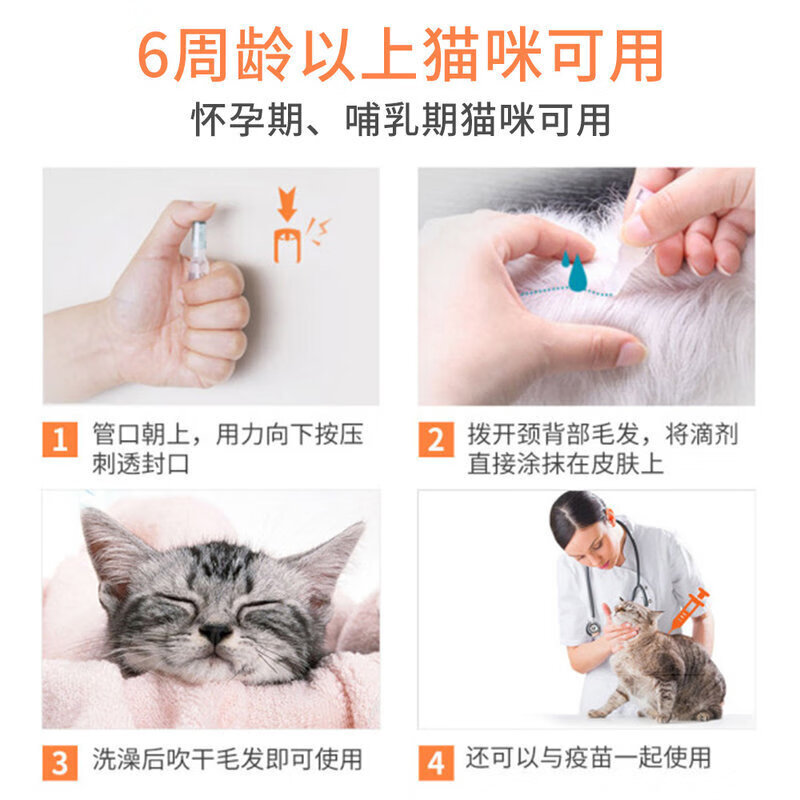 6周龄以上猫咪可用

怀孕期、哺乳期猫咪可用

1 管口朝上，用力向下按压刺透封口

2 拨开颈背部毛发，将滴剂直接涂抹在皮肤上

3 洗澡后吹干毛发即可使用

4 还可以与疫苗一起使用