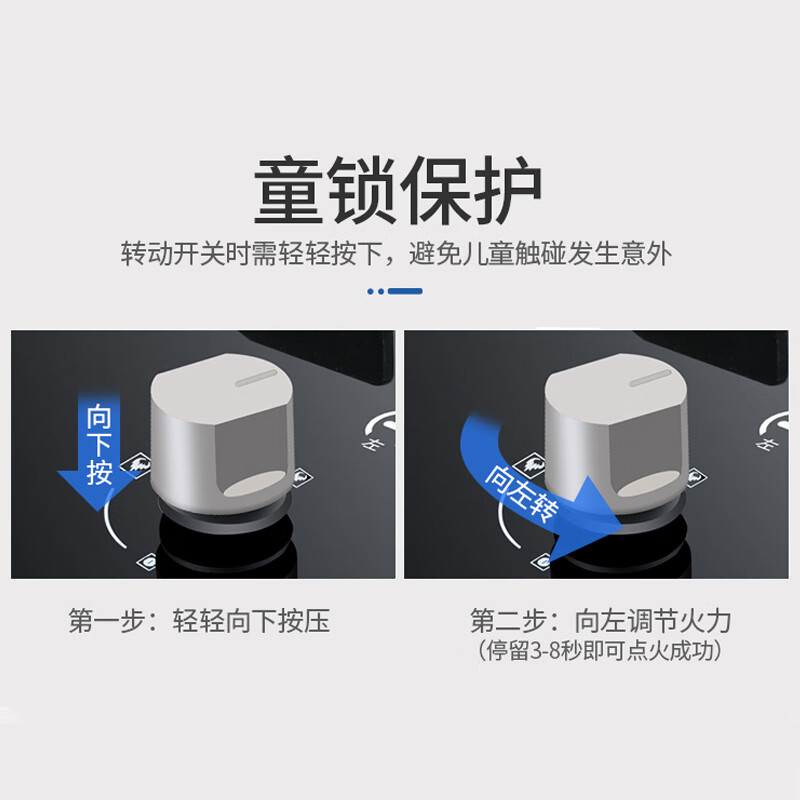 童锁保护

转动开关时需轻轻按下，避免儿童触碰发生意外

向下按

左

第一步：轻轻向下按压

向左转

左

第二步：向左调节火力
（停留3-8秒即可点火成功）