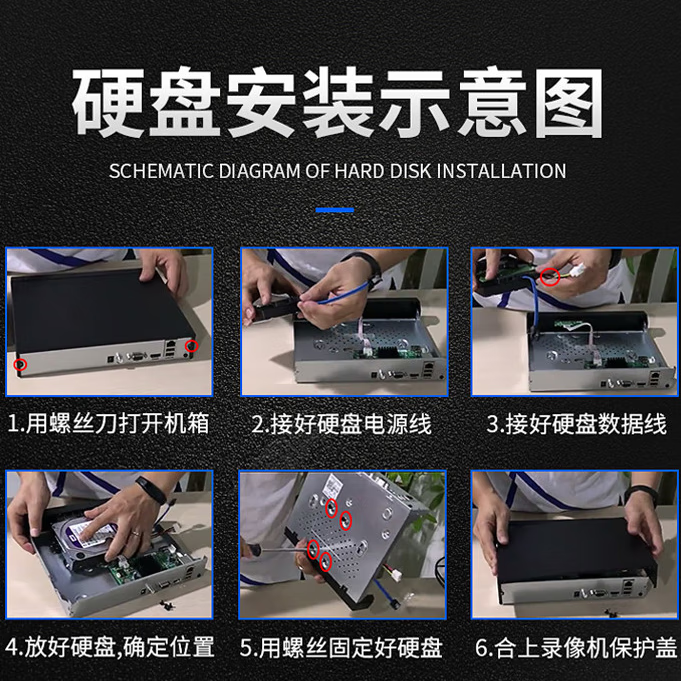 硬盘安装示意图

SCHEMATIC DIAGRAM OF HARD DISK INSTALLATION

1.用螺丝刀打开机箱

2.接好硬盘电源线

3.接好硬盘数据线

4.放好硬盘,确定位置

5.用螺丝固定好硬盘

6.合上录像机保护盖