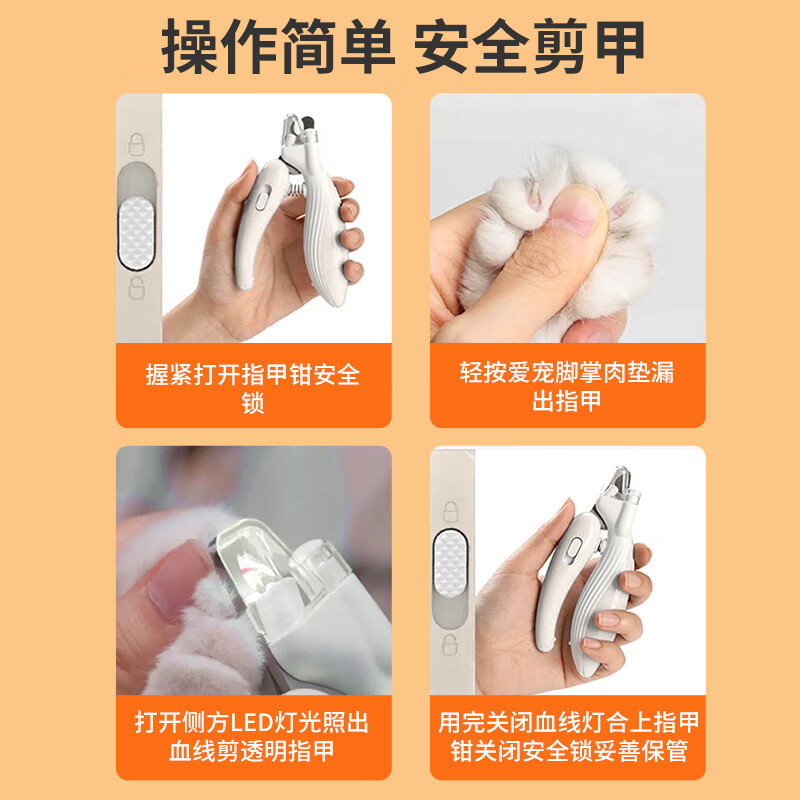 操作简单 安全剪甲

握紧打开指甲钳安全锁

轻按爱宠脚掌肉垫漏出指甲

打开侧方LED灯光照出血线剪透明指甲

用完关闭血线灯合上指甲钳关闭安全锁妥善保管