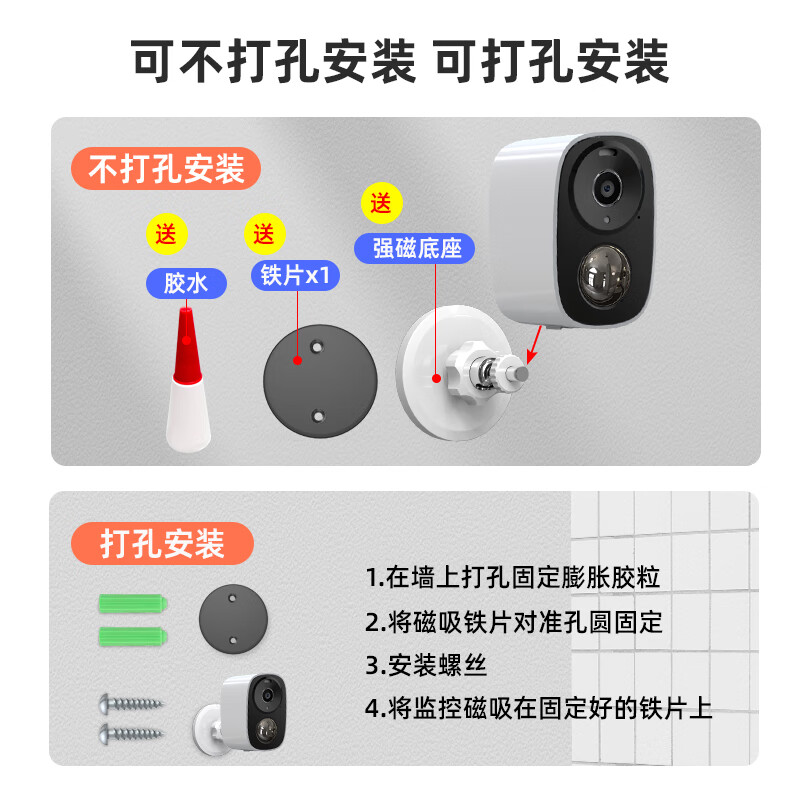 可不打孔安装 可打孔安装

不打孔安装

送
胶水

送
铁片x1

送
强磁底座

打孔安装

1.在墙上打孔固定膨胀胶粒
2.将磁吸铁片对准孔圆固定
3.安装螺丝
4.将监控磁吸在固定好的铁片上