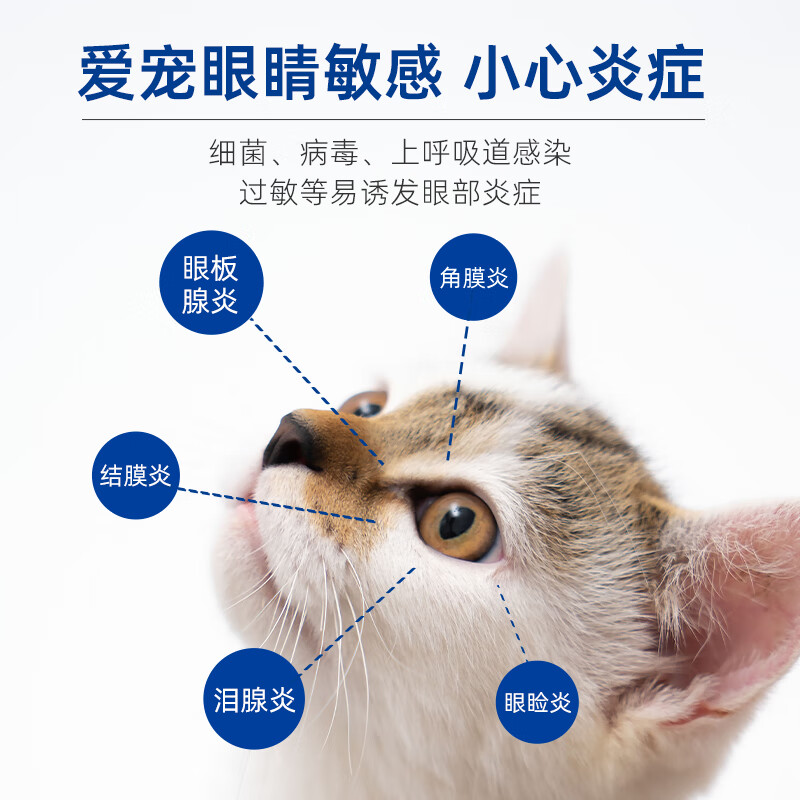 爱宠眼睛敏感 小心炎症

细菌、病毒、上呼吸道感染
过敏等易诱发眼部炎症

眼板腺炎

角膜炎

结膜炎

泪腺炎

眼睑炎